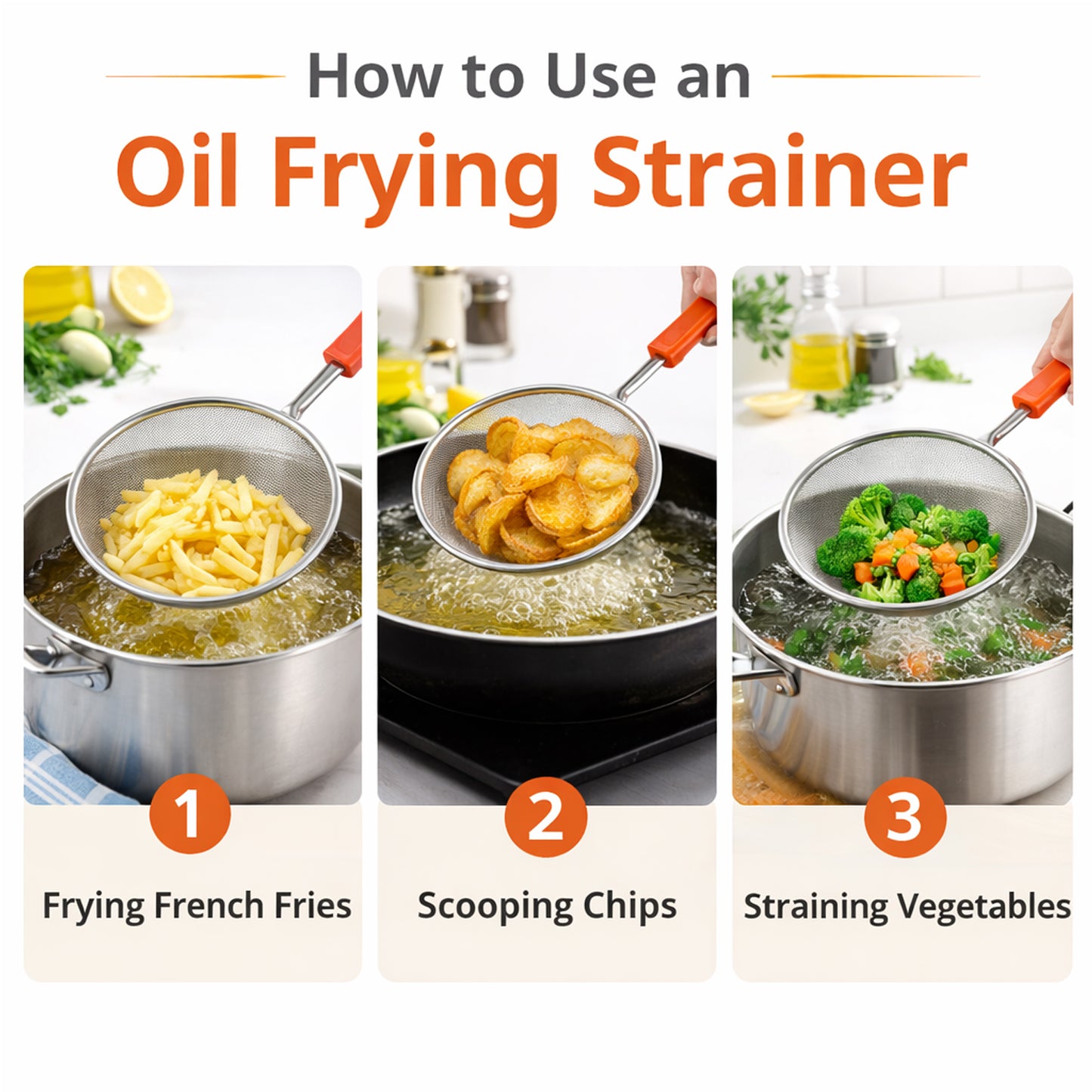 How to Use an
Oil Frying Strainer

1
Frying French Fries

2
Scooping Chips

3
Straining Vegetables