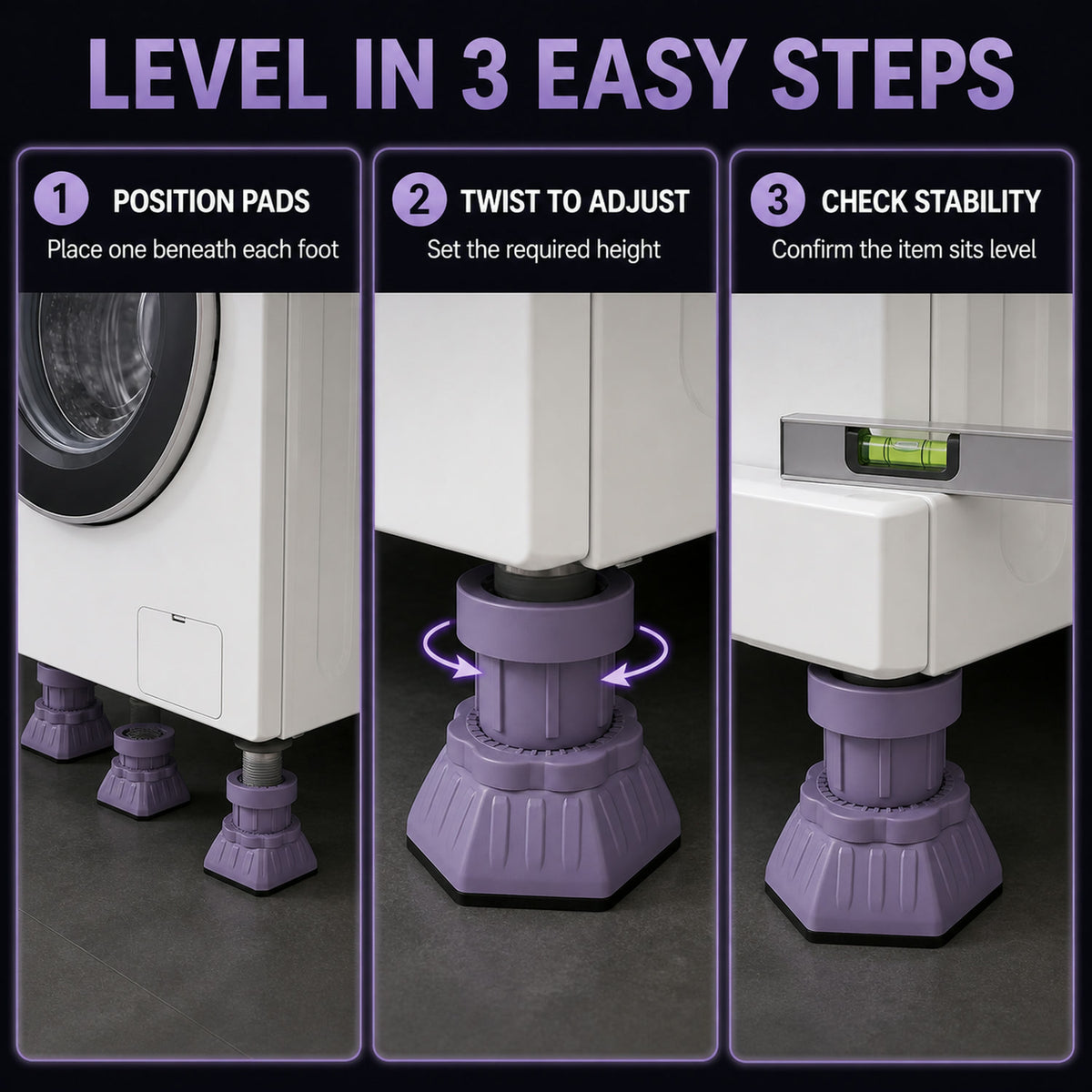 LEVEL IN 3 EASY STEPS

1 POSITION PADS
Place one beneath each foot

2 TWIST TO ADJUST
Set the required height

3 CHECK STABILITY
Confirm the item sits level