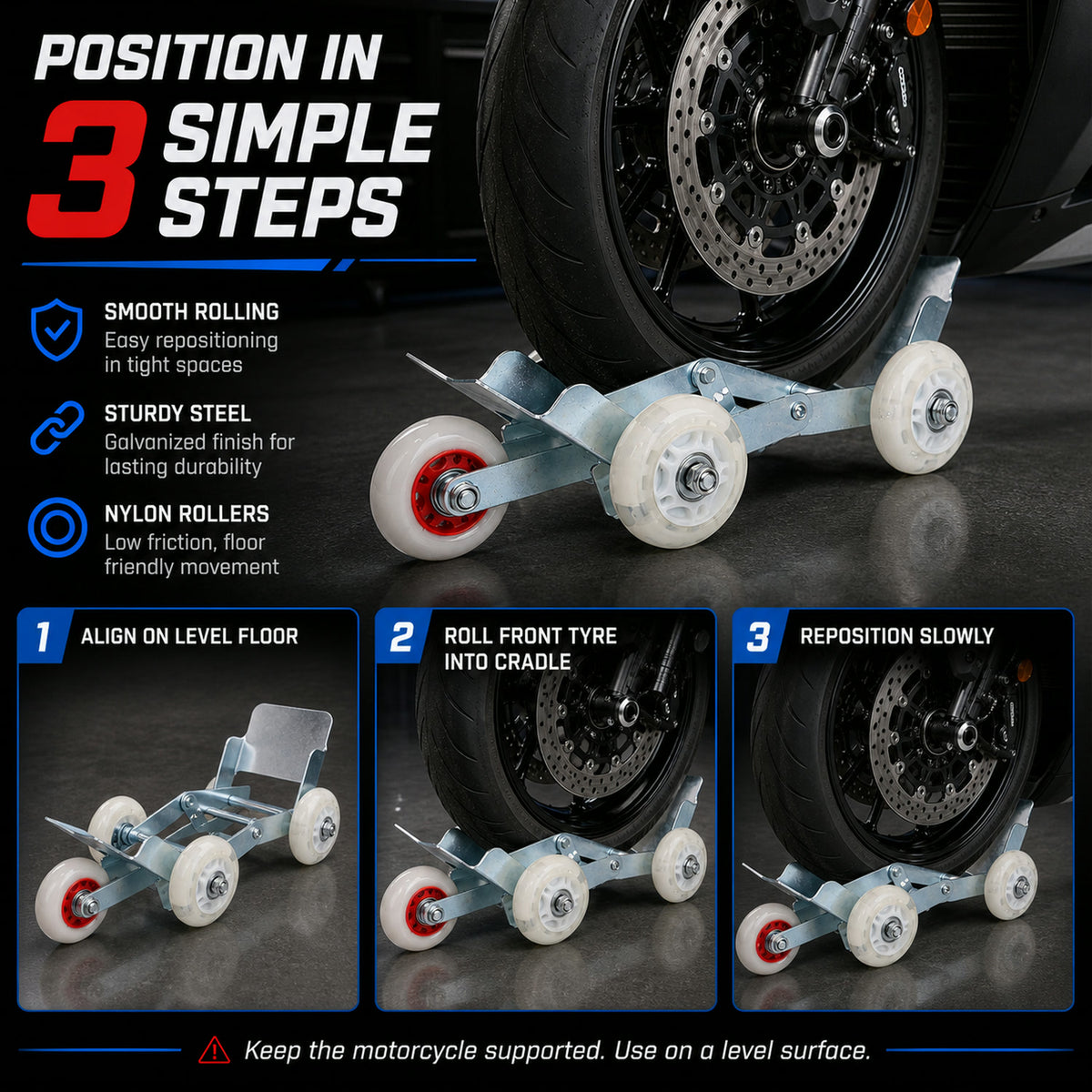 POSITION IN 3 SIMPLE STEPS

SMOOTH ROLLING
Easy repositioning in tight spaces

STURDY STEEL
Galvanized finish for lasting durability

NYLON ROLLERS
Low friction, floor friendly movement

1 ALIGN ON LEVEL FLOOR

2 ROLL FRONT TYRE INTO CRADLE

3 REPOSITION SLOWLY

Keep the motorcycle supported. Use on a level surface.