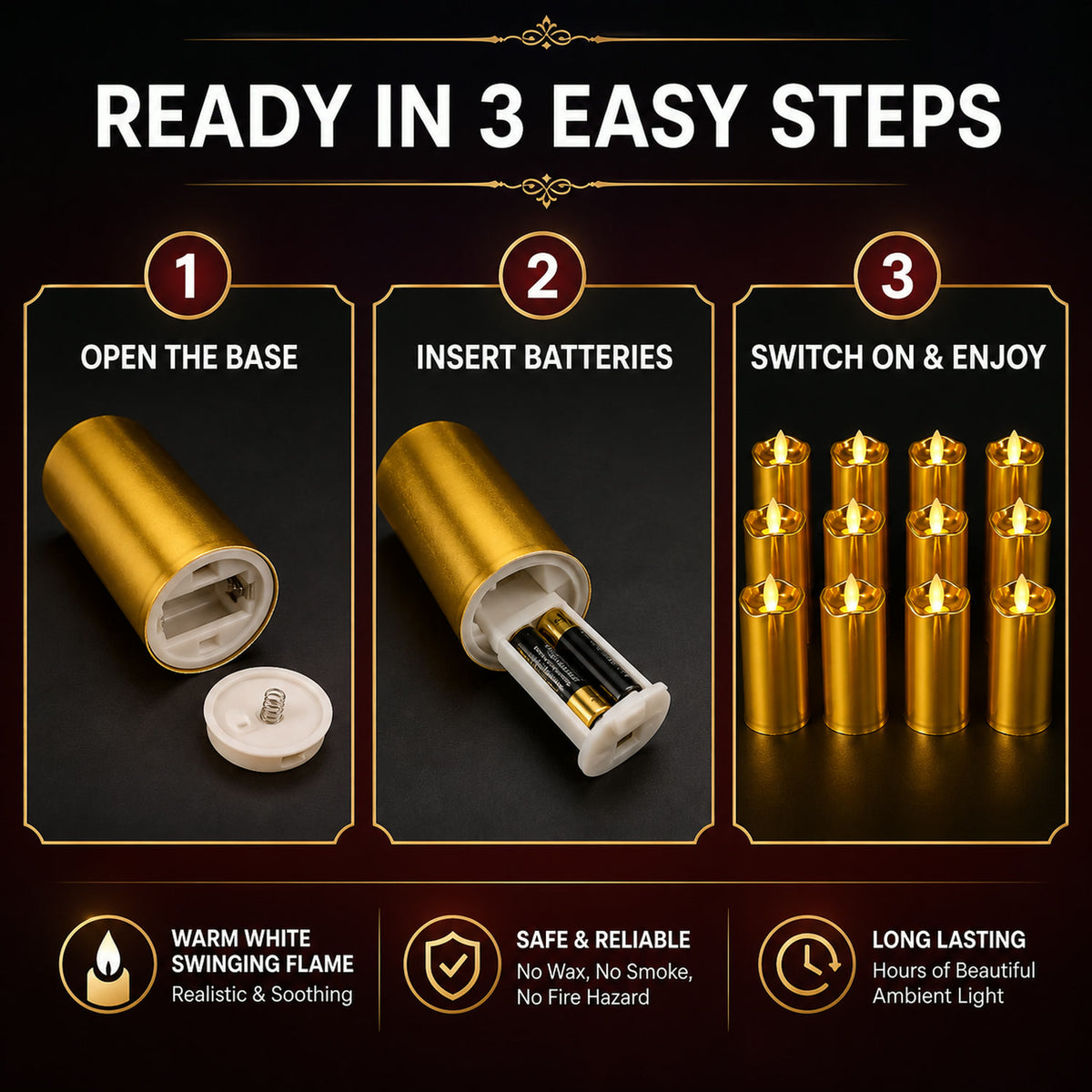 READY IN 3 EASY STEPS

1
OPEN THE BASE

2
INSERT BATTERIES

3
SWITCH ON & ENJOY

WARM WHITE SWINGING FLAME
Realistic & Soothing

SAFE & RELIABLE
No Wax, No Smoke, No Fire Hazard

LONG LASTING
Hours of Beautiful Ambient Light