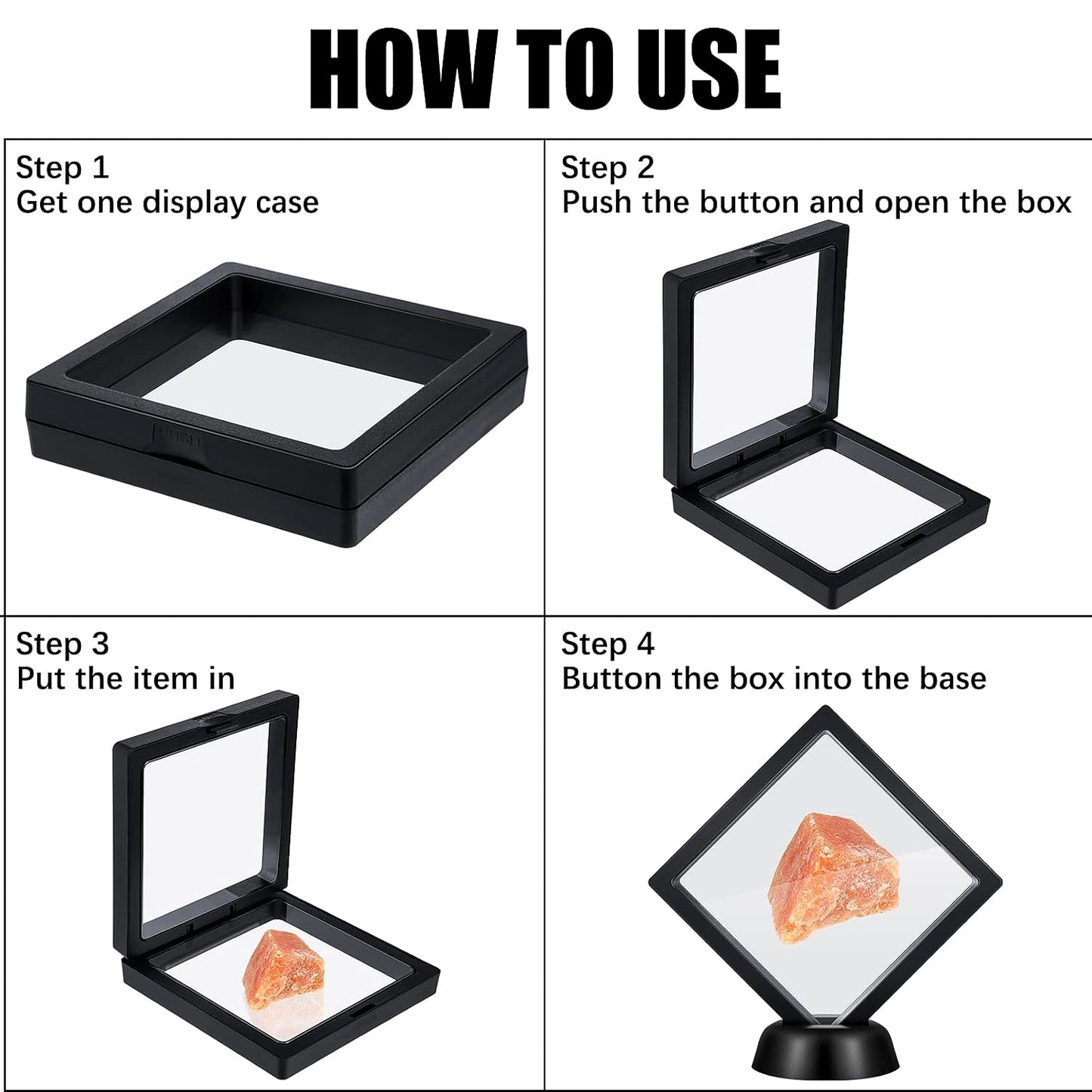 HOW TO USE

Step 1
Get one display case

PUSH

Step 2
Push the button and open the box

Step 3
Put the item in

Step 4
Button the box into the base