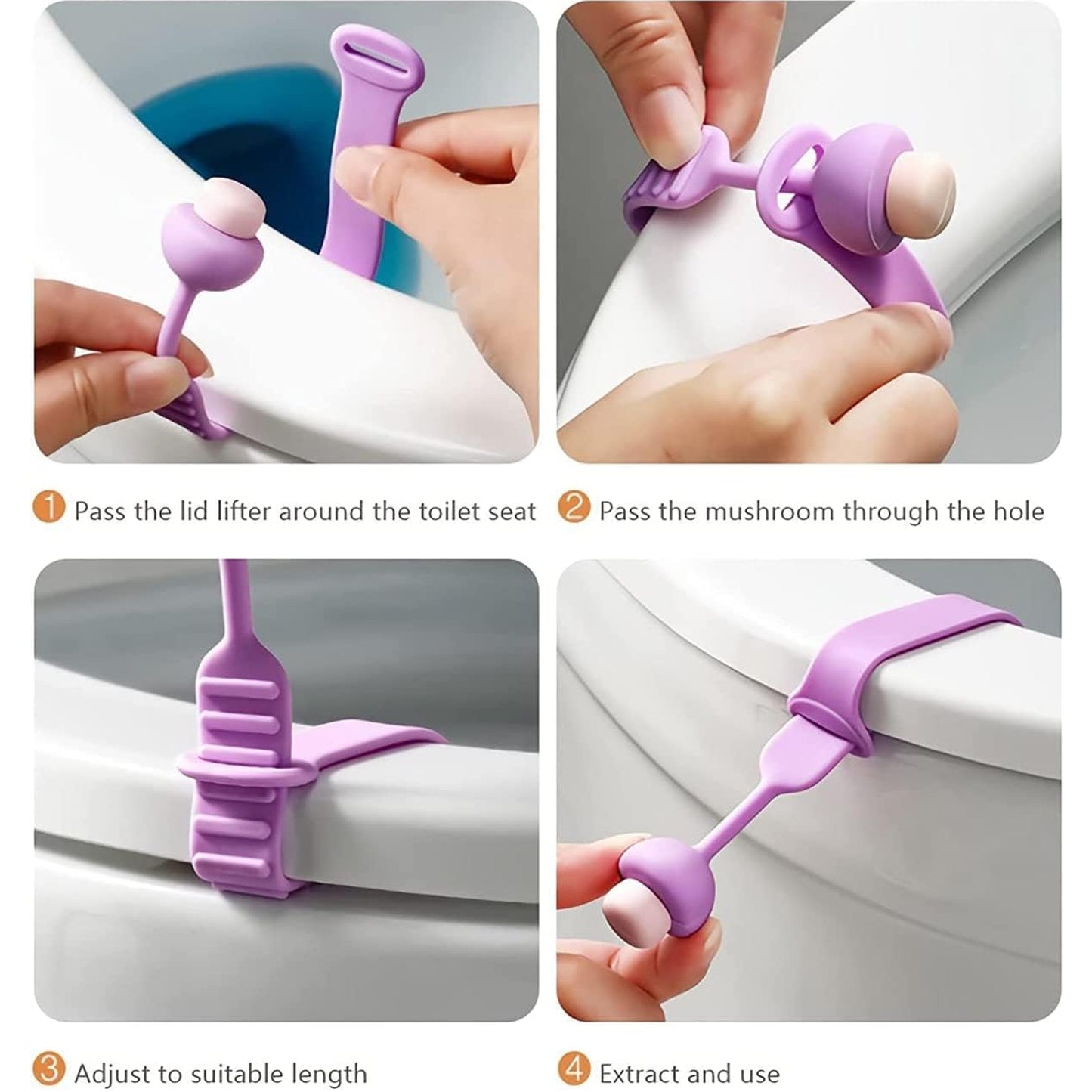 1 Pass the lid lifter around the toilet seat

2 Pass the mushroom through the hole

3 Adjust to suitable length

4 Extract and use