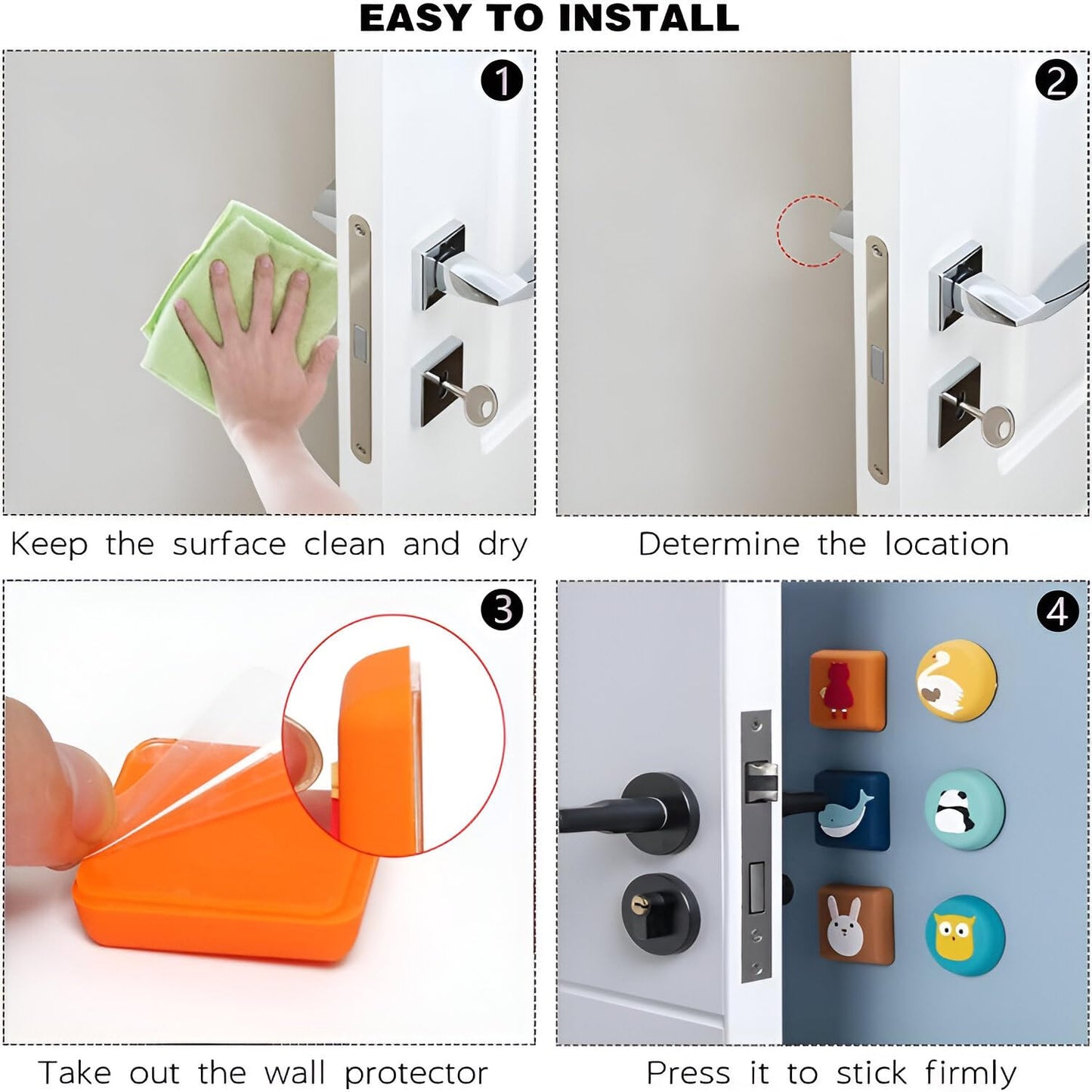 EASY TO INSTALL

1

Keep the surface clean and dry

2

Determine the location

3

Take out the wall protector

4

Press it to stick firmly