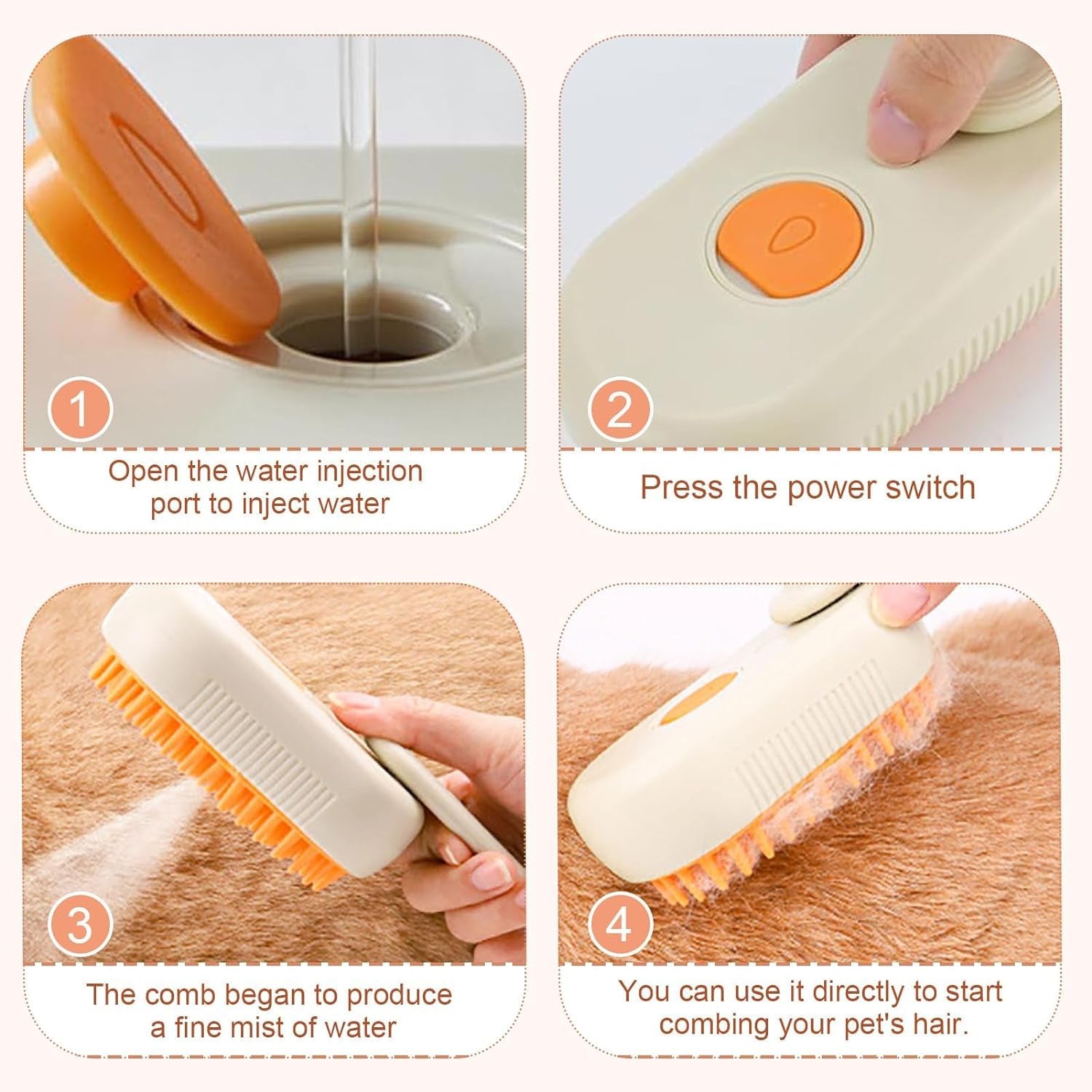 1

Open the water injection port to inject water

2

Press the power switch

3

The comb began to produce a fine mist of water

4

You can use it directly to start combing your pet's hair.