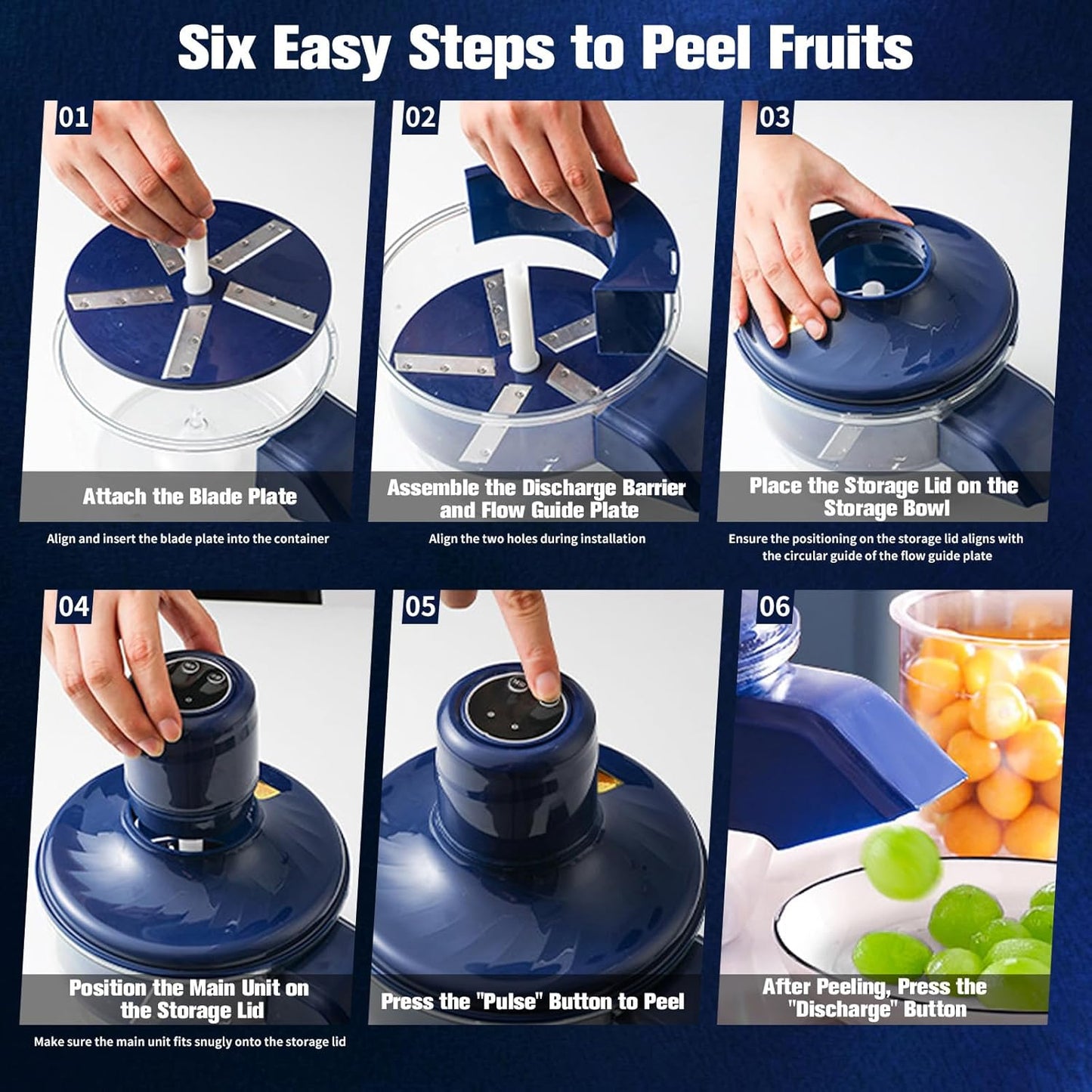 Six Easy Steps to Peel Fruits

01

Attach the Blade Plate

Align and insert the blade plate into the container

02

Assemble the Discharge Barrier and Flow Guide Plate

Align the two holes during installation

03

Place the Storage Lid on the Storage Bowl

Ensure the positioning on the storage lid aligns with the circular guide of the flow guide plate

04

Position the Main Unit on the Storage Lid

Make sure the main unit fits snugly onto the storage lid

05

Press the "Pulse" Button to Peel

06

After Peeling, Press the "Discharge" Button