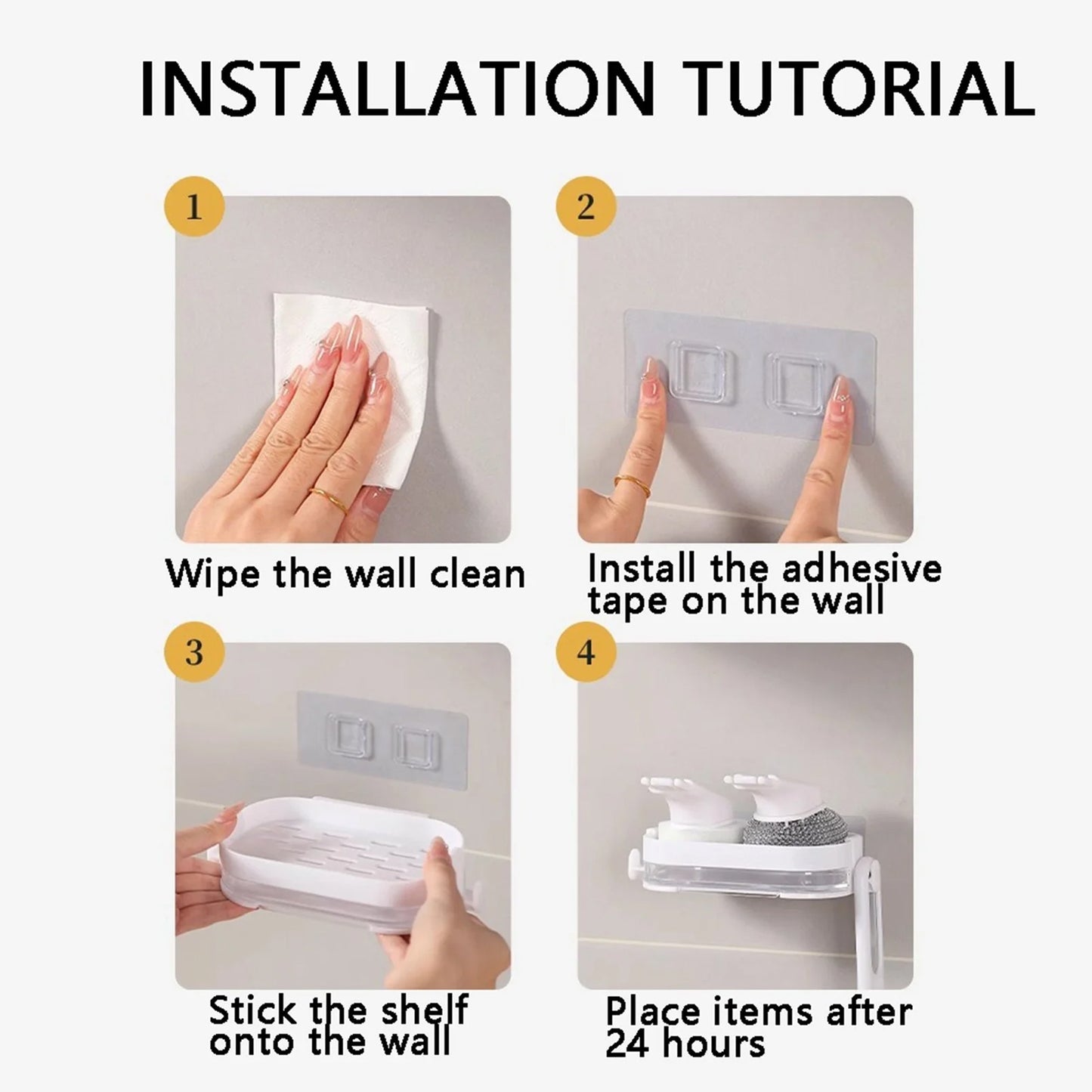 INSTALLATION TUTORIAL

1

Wipe the wall clean

2

Install the adhesive tape on the wall

3

Stick the shelf onto the wall

4

Place items after 24 hours