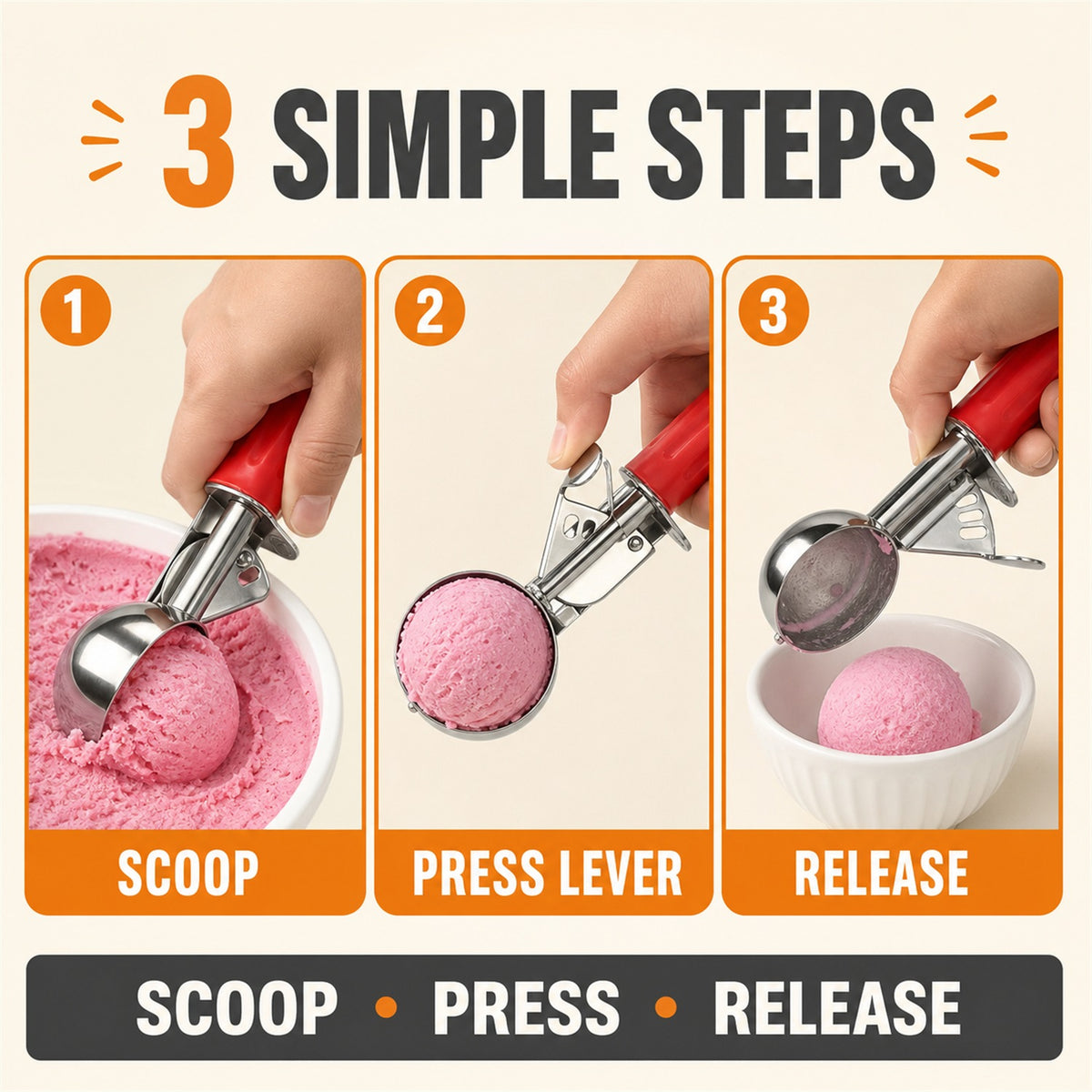 3 SIMPLE STEPS

1

SCOOP

2

PRESS LEVER

3

RELEASE

SCOOP • PRESS • RELEASE