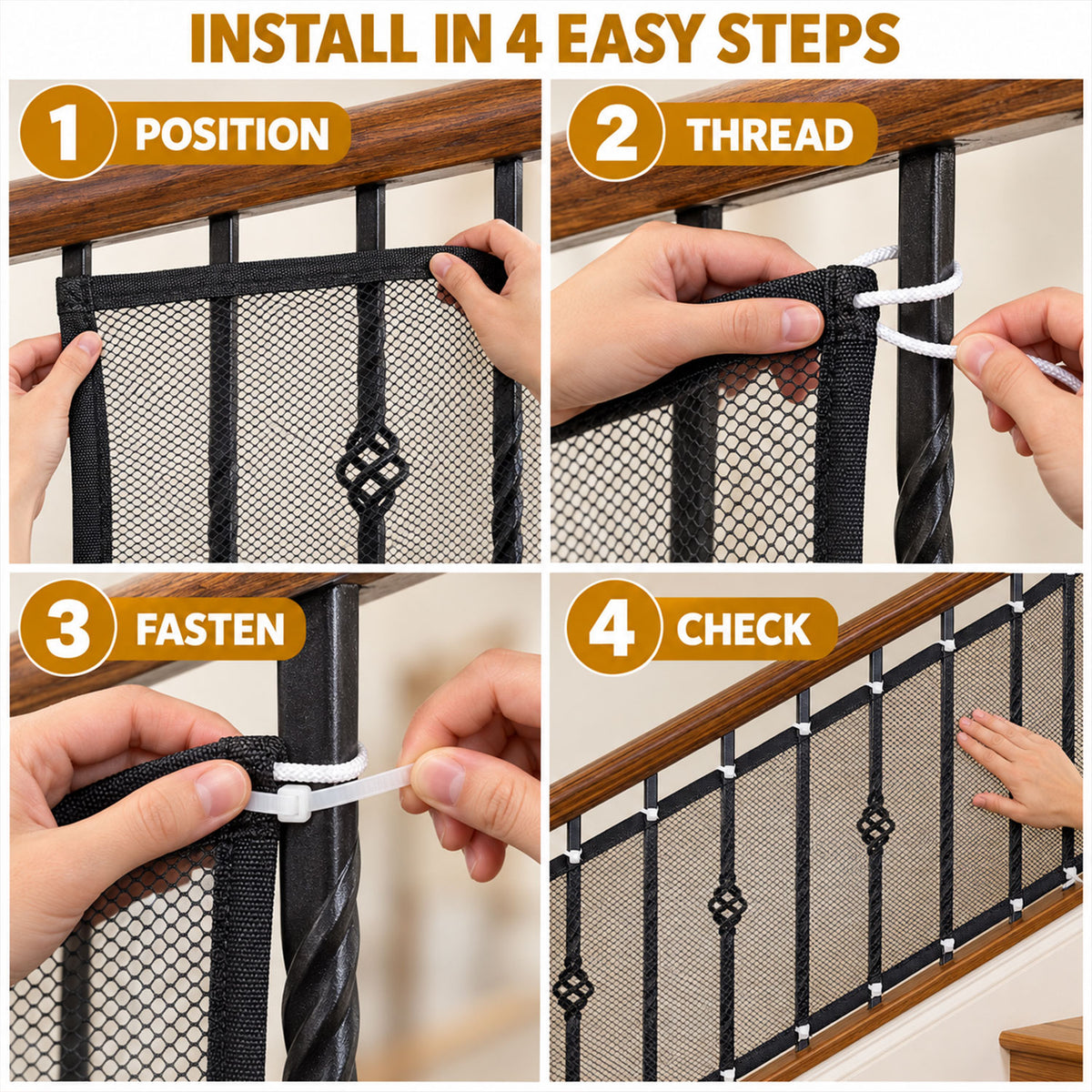 INSTALL IN 4 EASY STEPS

1 POSITION

2 THREAD

3 FASTEN

4 CHECK