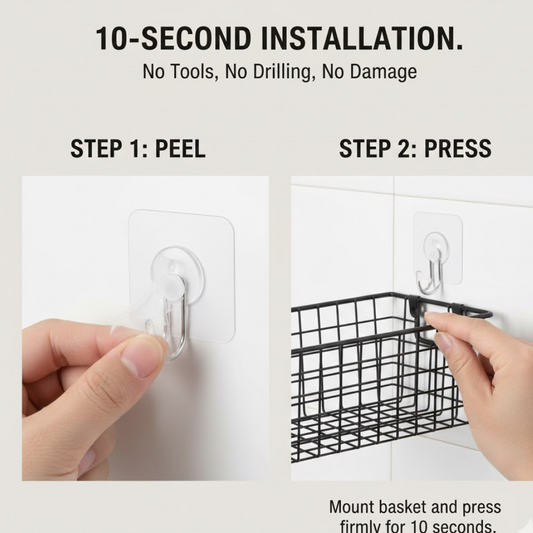 10-SECOND INSTALLATION.
No Tools, No Drilling, No Damage

STEP 1: PEEL

STEP 2: PRESS

Mount basket and press firmly for 10 seconds.