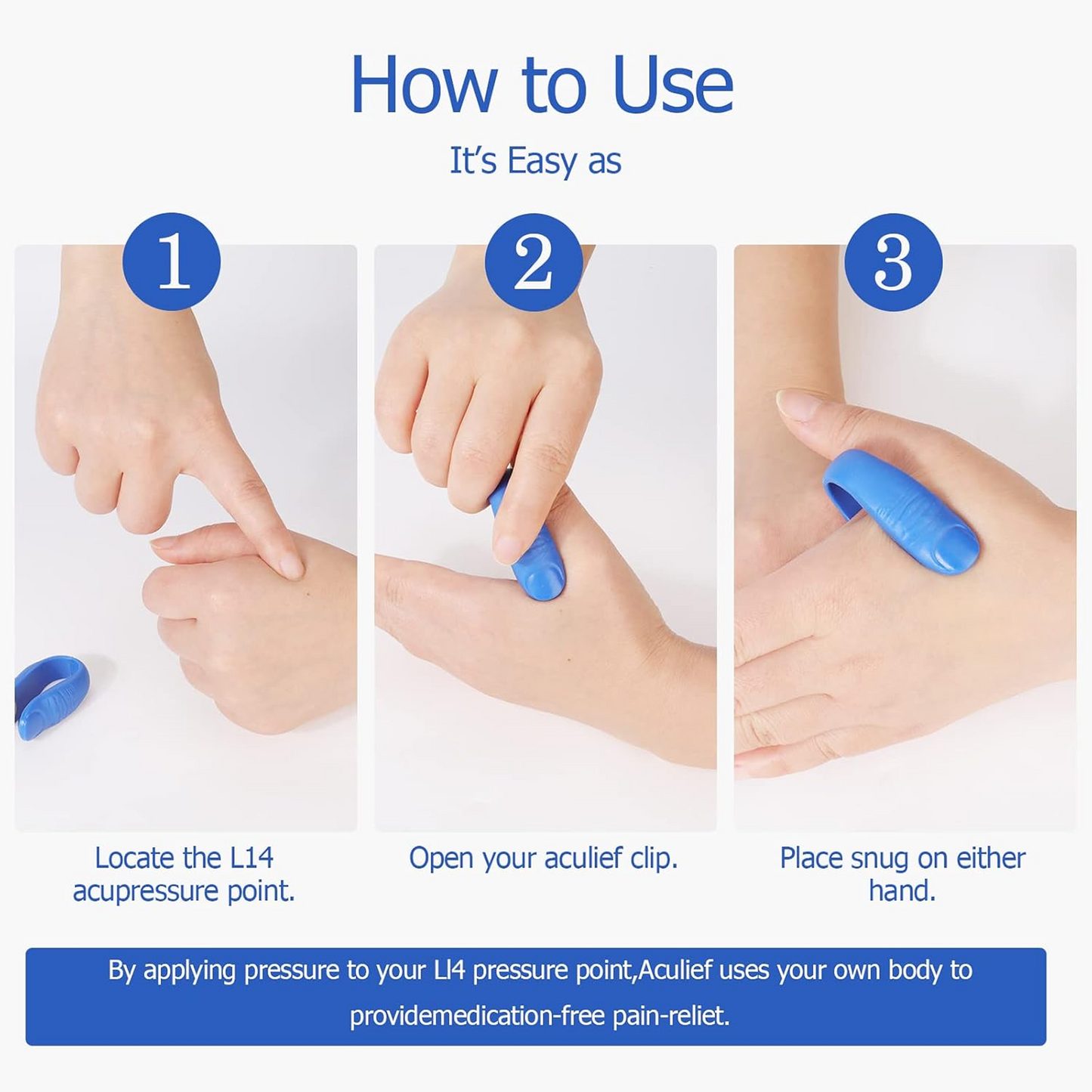 How to Use

It's Easy as

1

2

3

Locate the L14 acupressure point.

Open your aculief clip.

Place snug on either hand.

By applying pressure to your LI4 pressure point,Aculief uses your own body to providemedication-free pain-reliet.