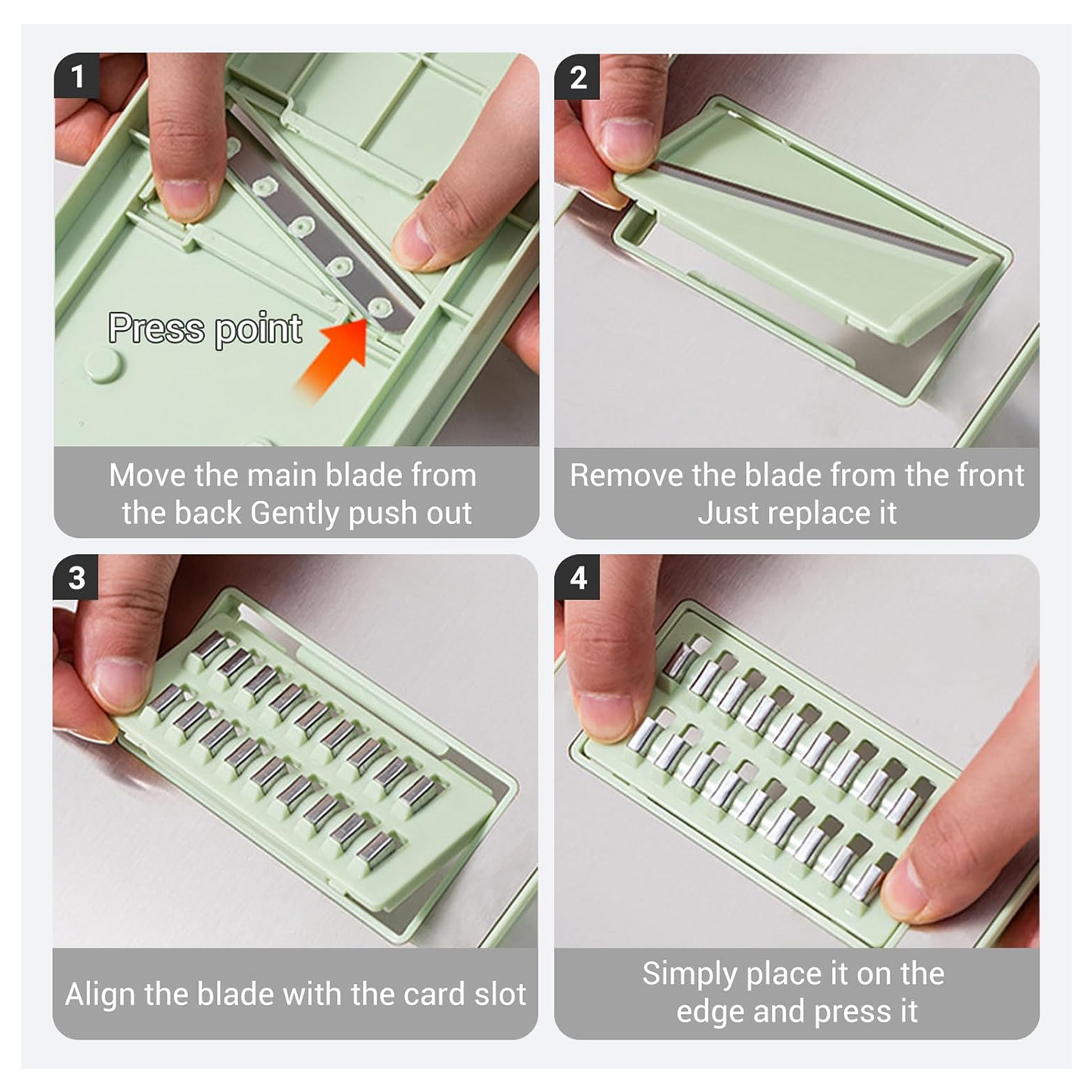 1

Press point

Move the main blade from the back Gently push out

2

Remove the blade from the front Just replace it

3

Align the blade with the card slot

4

Simply place it on the edge and press it