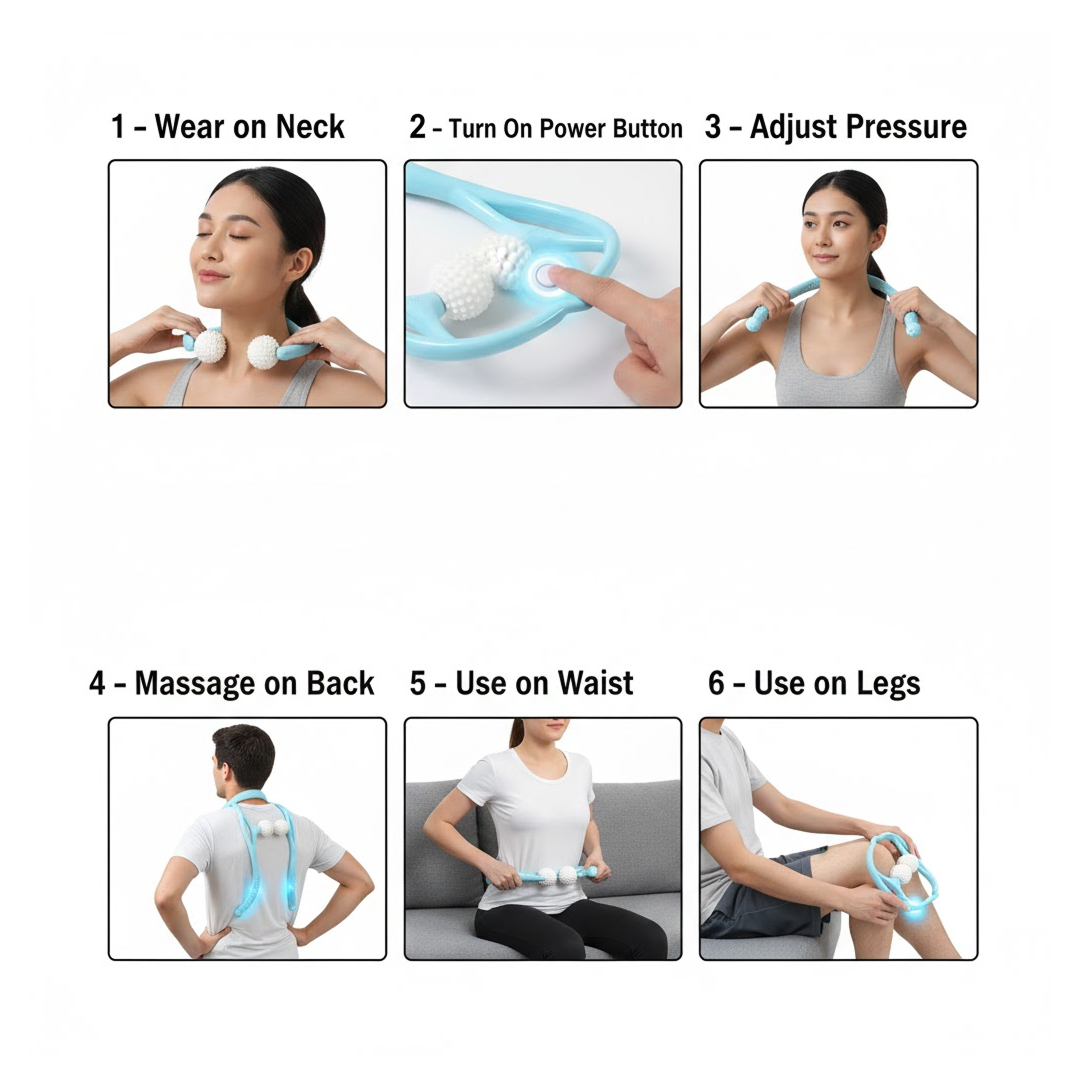 1 - Wear on Neck

2 - Turn On Power Button

3 - Adjust Pressure

4 - Massage on Back

5 - Use on Waist

6 - Use on Legs