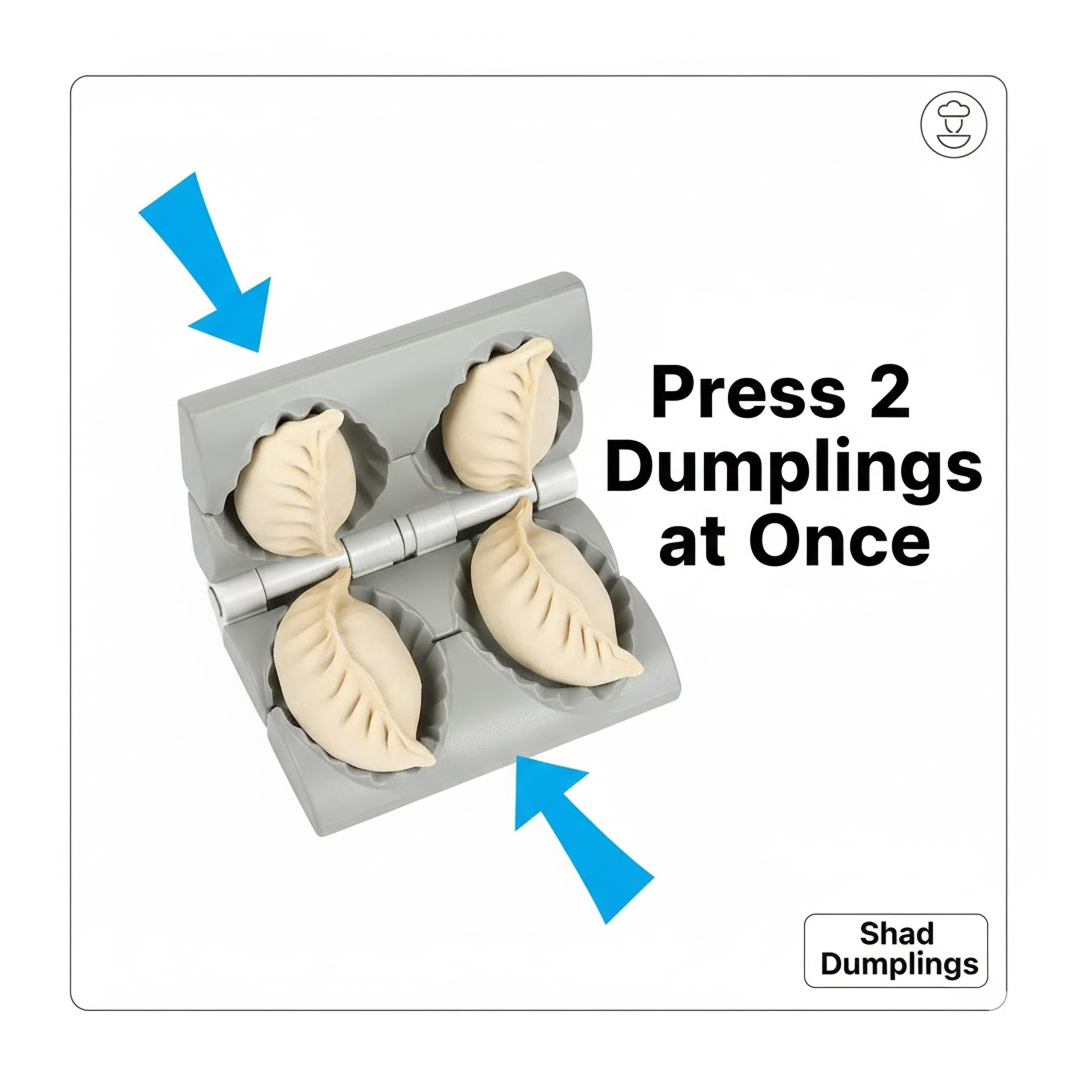 Press 2 Dumplings at Once

Shad Dumplings