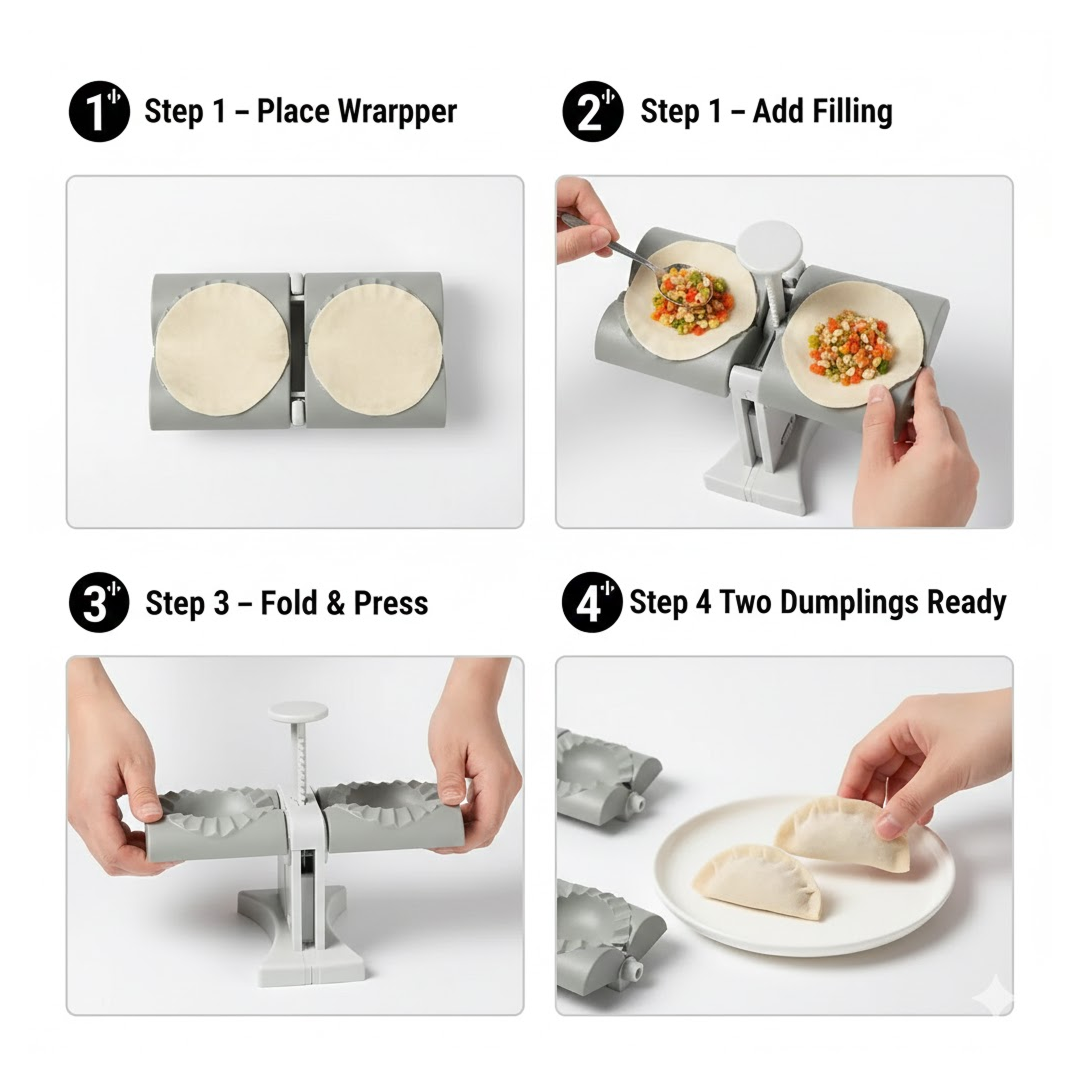 1 Step 1 – Place Wrarpper

2 Step 1 – Add Filling

3 Step 3 – Fold & Press

4 Step 4 Two Dumplings Ready