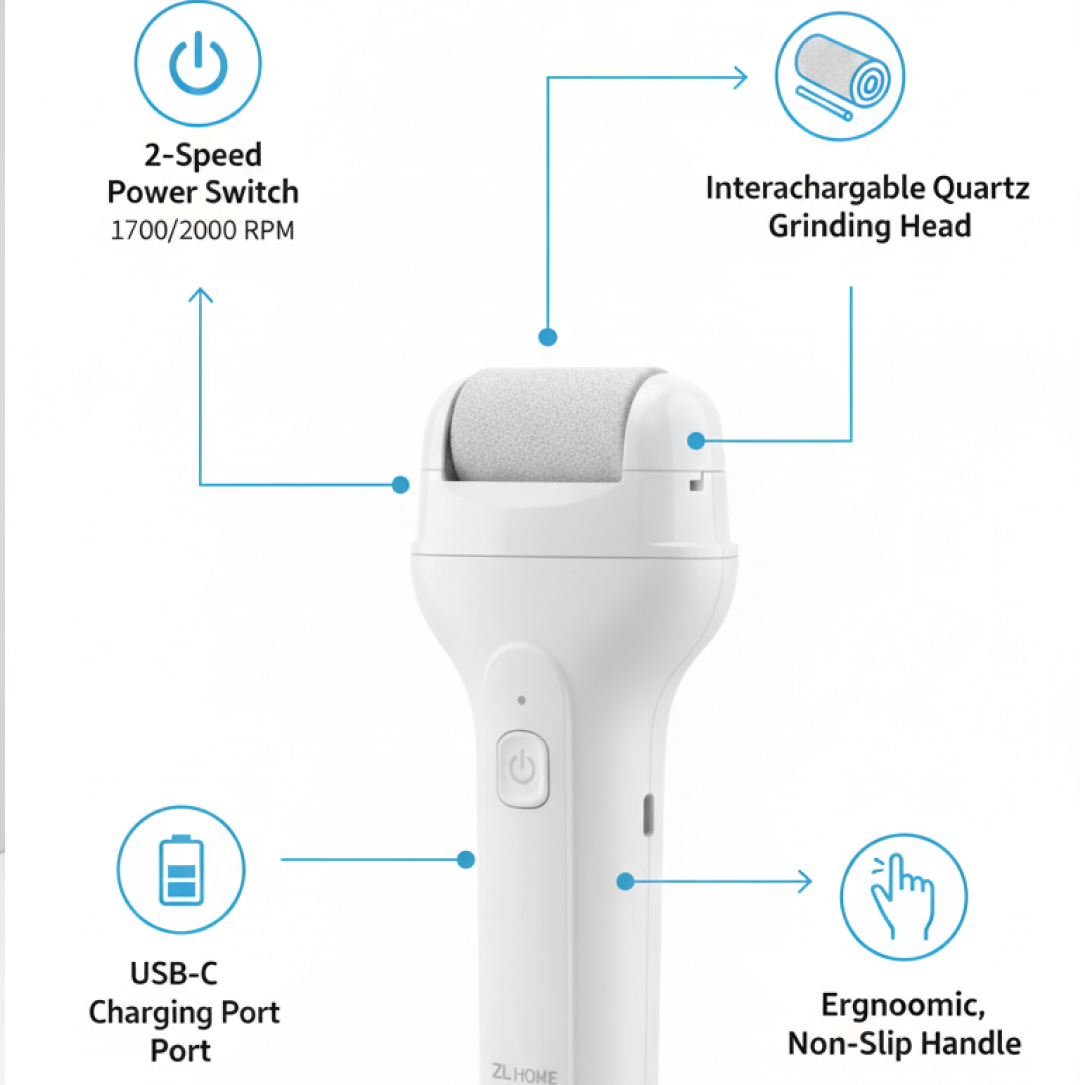 2-Speed
Power Switch
1700/2000 RPM

Interachargable Quartz
Grinding Head

USB-C
Charging Port
Port

Ergnoomic,
Non-Slip Handle

ZL HOME