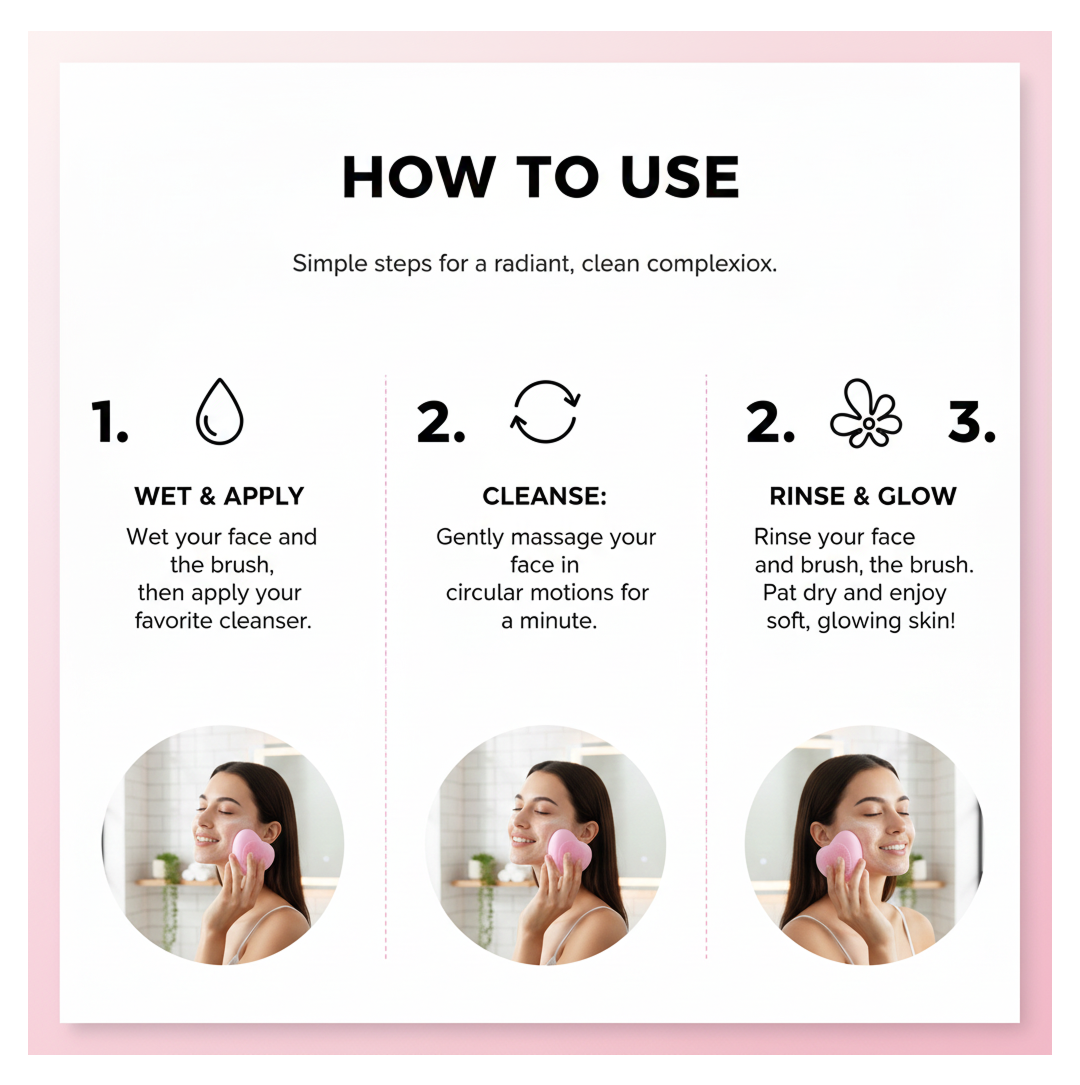 HOW TO USE

Simple steps for a radiant, clean complexiox.

1.

WET & APPLY

Wet your face and the brush, then apply your favorite cleanser.

2.

CLEANSE:

Gently massage your face in circular motions for a minute.

2. 3.

RINSE & GLOW

Rinse your face and brush, the brush. Pat dry and enjoy soft, glowing skin!