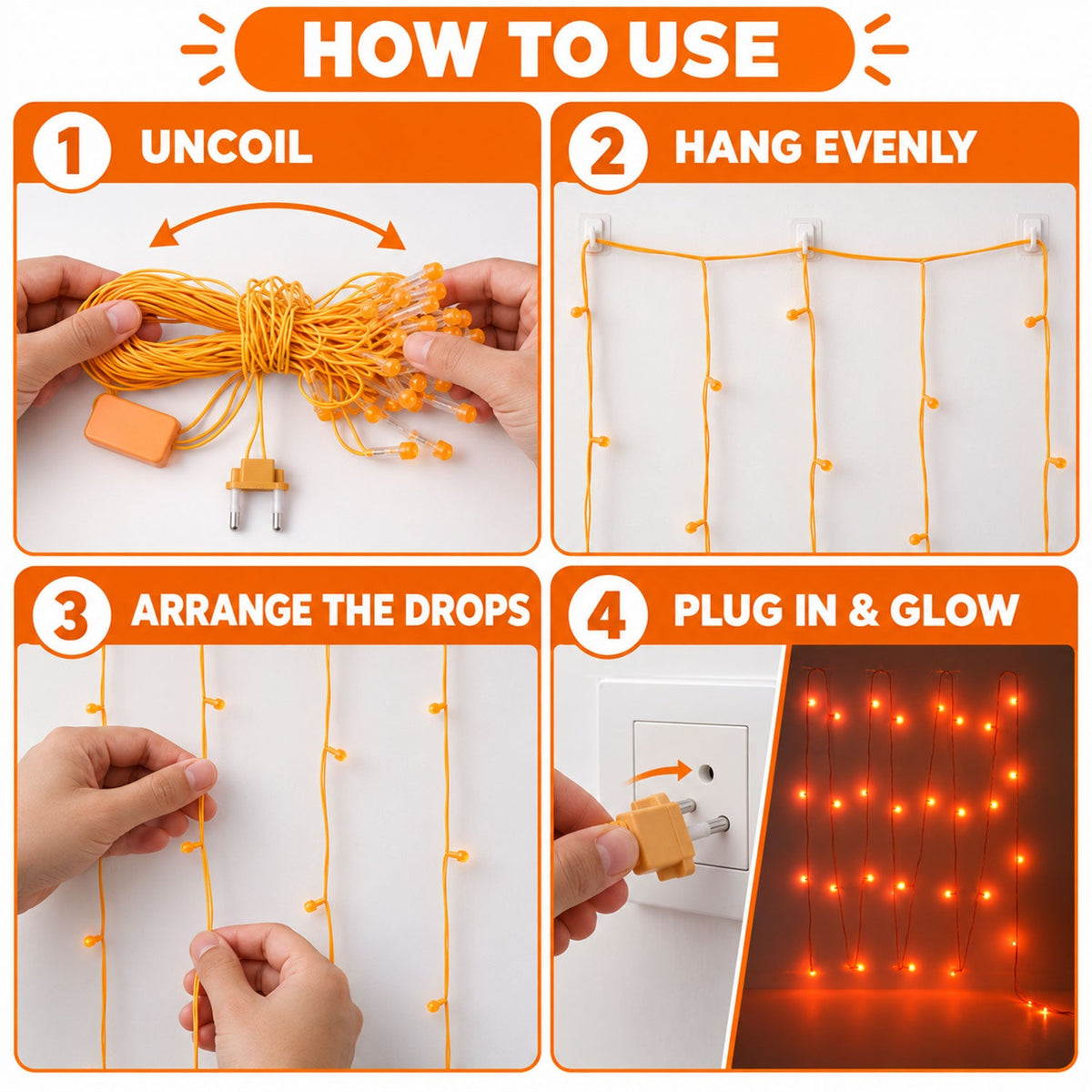 HOW TO USE

1 UNCOIL

2 HANG EVENLY

3 ARRANGE THE DROPS

4 PLUG IN & GLOW