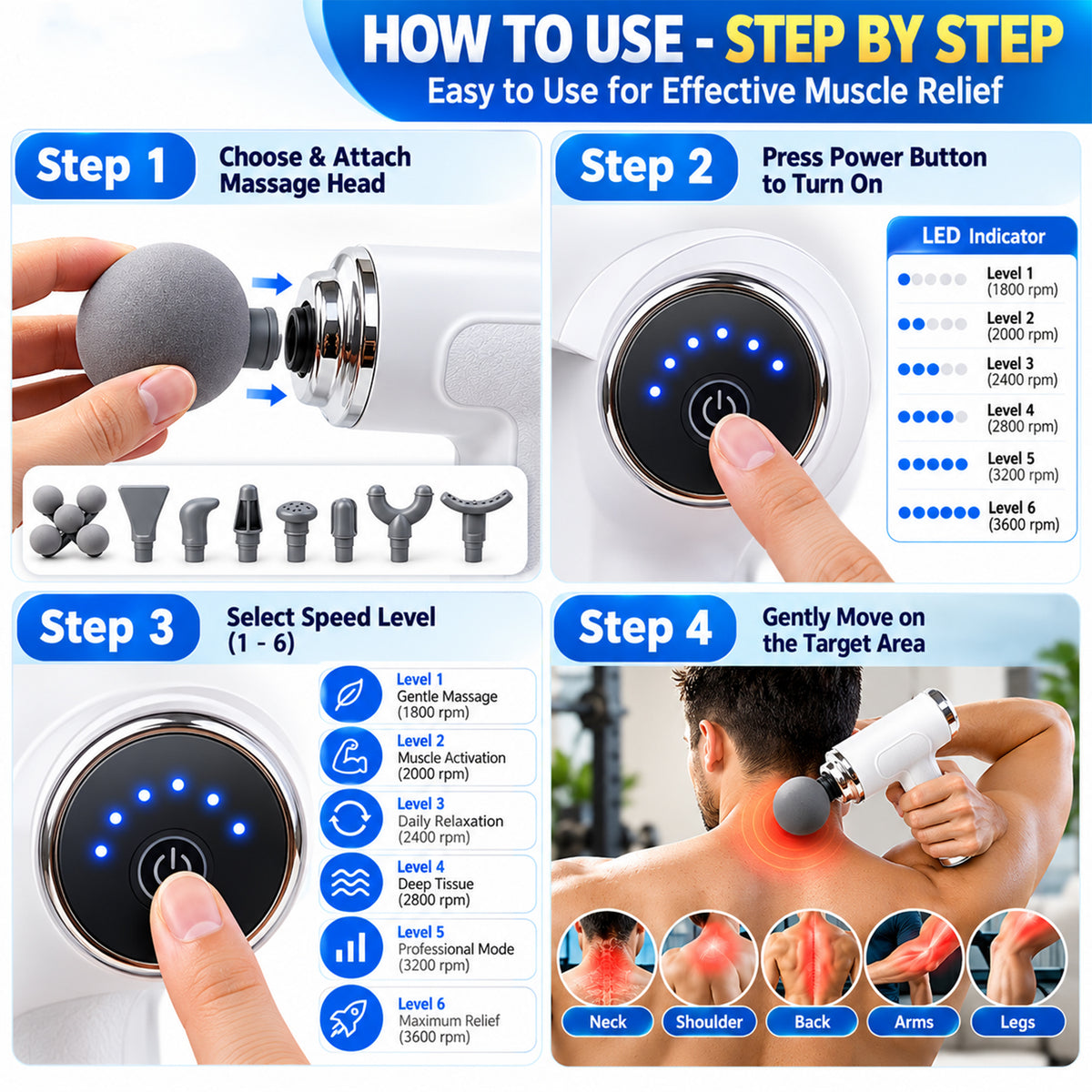 HOW TO USE - STEP BY STEP
Easy to Use for Effective Muscle Relief

Step 1
Choose & Attach Massage Head

Step 2
Press Power Button to Turn On

LED Indicator
Level 1
(1800 rpm)
Level 2
(2000 rpm)
Level 3
(2400 rpm)
Level 4
(2800 rpm)
Level 5
(3200 rpm)
Level 6
(3600 rpm)

Step 3
Select Speed Level (1 - 6)

Level 1
Gentle Massage
(1800 rpm)
Level 2
Muscle Activation
(2000 rpm)
Level 3
Daily Relaxation
(2400 rpm)
Level 4
Deep Tissue
(2800 rpm)
Level 5
Professional Mode
(3200 rpm)
Level 6
Maximum Relief
(3600 rpm)

Step 4
Gently Move on the Target Area

Neck
Shoulder
Back
Arms
Legs