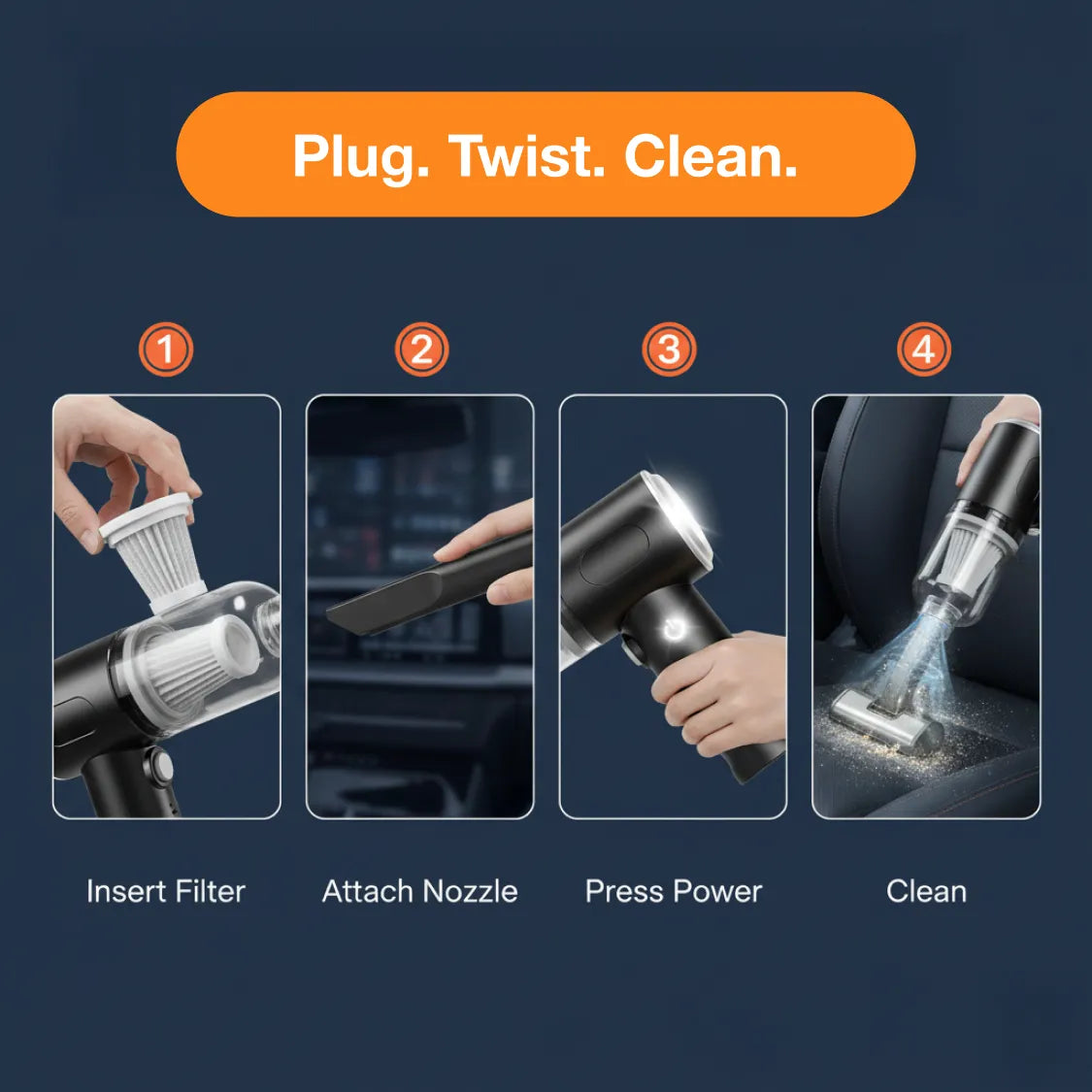 Plug. Twist. Clean.

1
Insert Filter

2
Attach Nozzle

3
Press Power

4
Clean