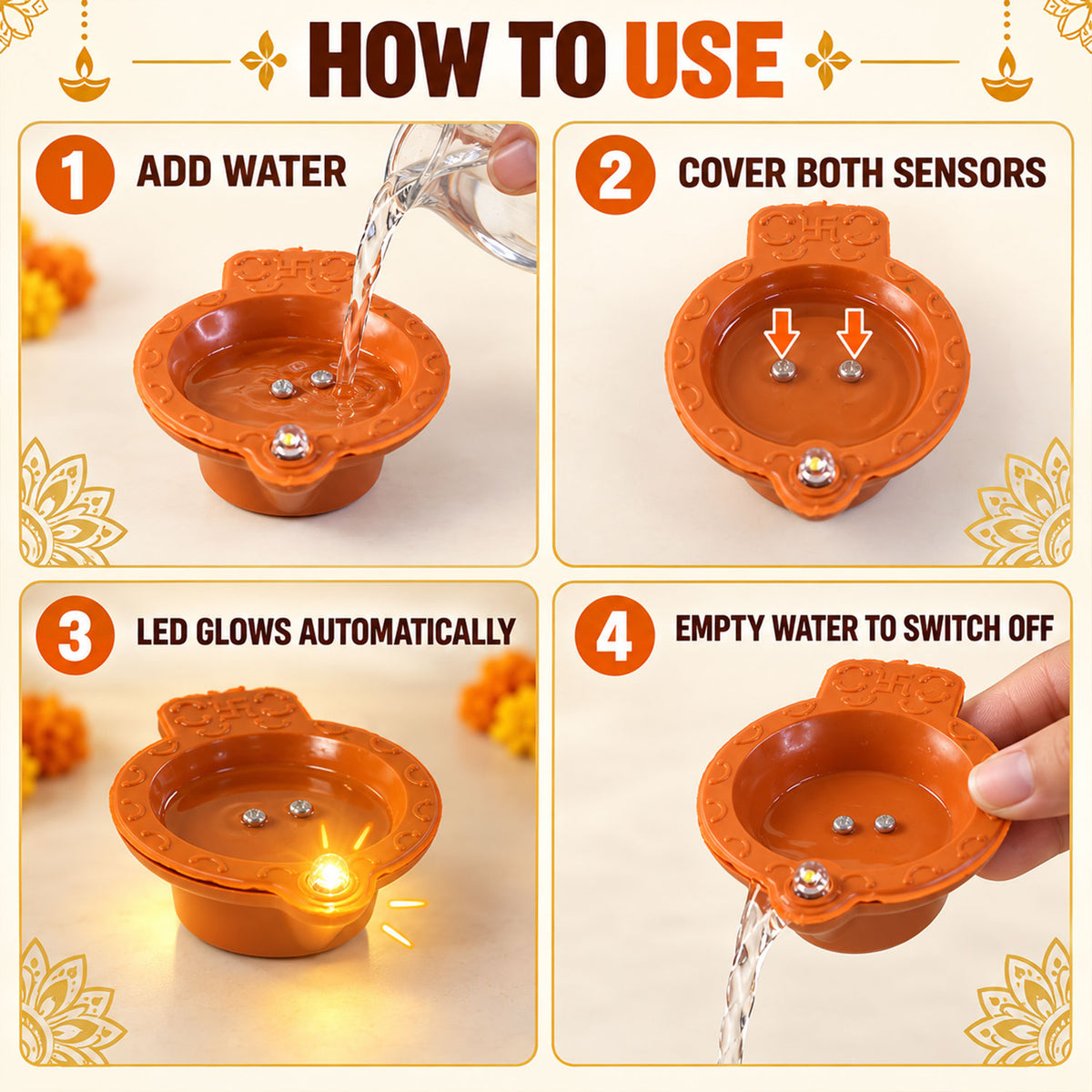 HOW TO USE

1 ADD WATER

2 COVER BOTH SENSORS

3 LED GLOWS AUTOMATICALLY

4 EMPTY WATER TO SWITCH OFF