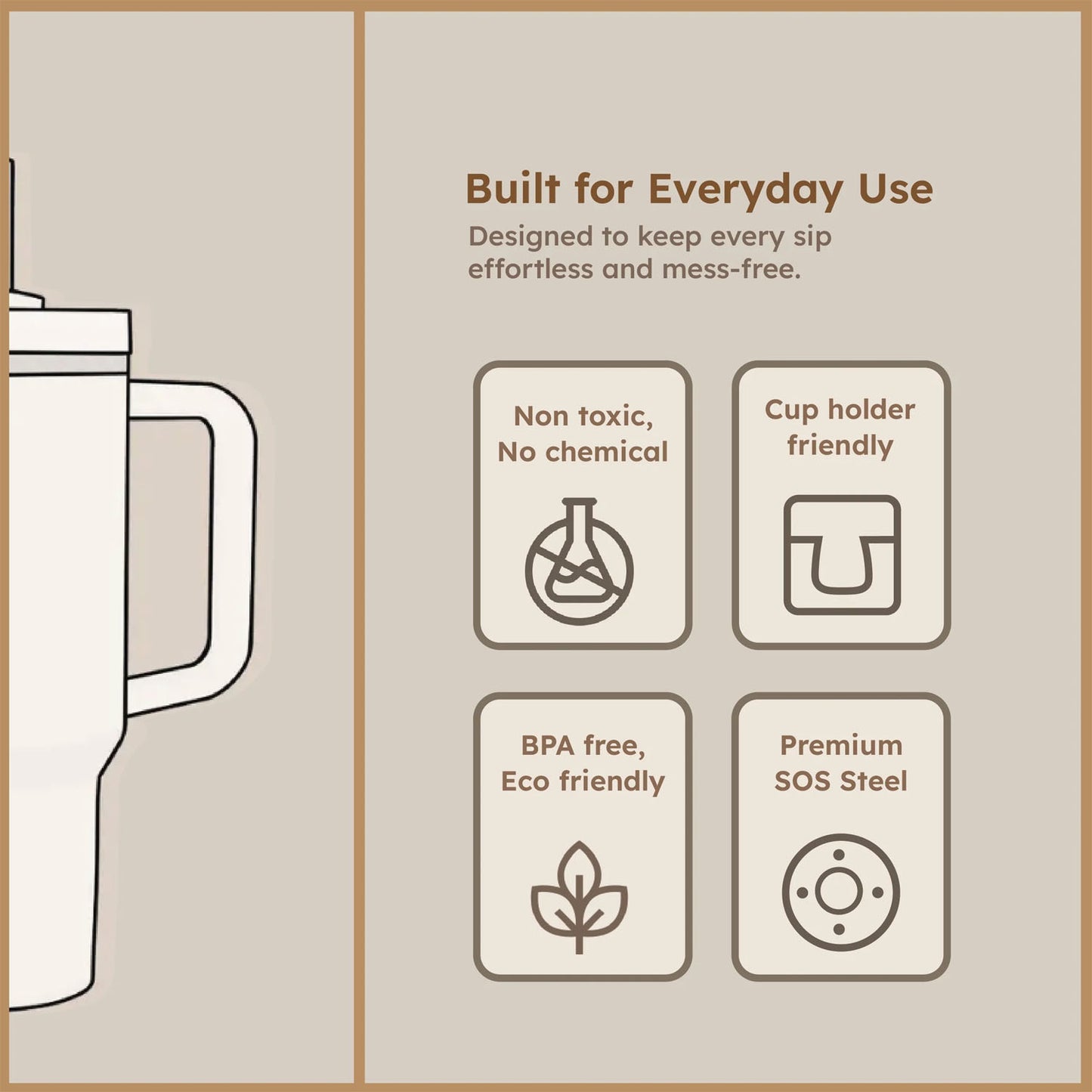 Built for Everyday Use

Designed to keep every sip effortless and mess-free.

Non toxic, No chemical

Cup holder friendly

BPA free, Eco friendly

Premium SOS Steel