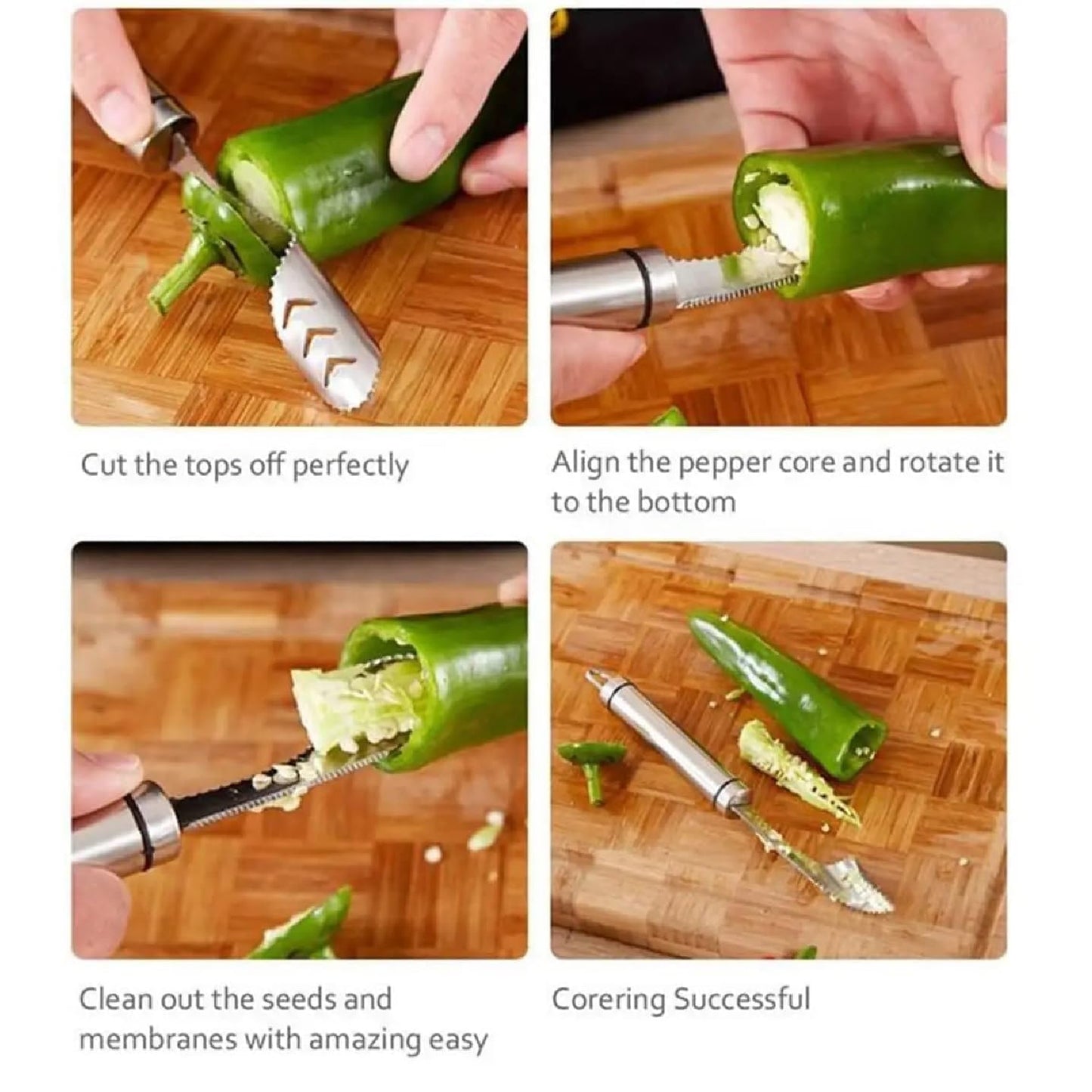 Cut the tops off perfectly

Align the pepper core and rotate it to the bottom

Clean out the seeds and membranes with amazing easy

Corering Successful