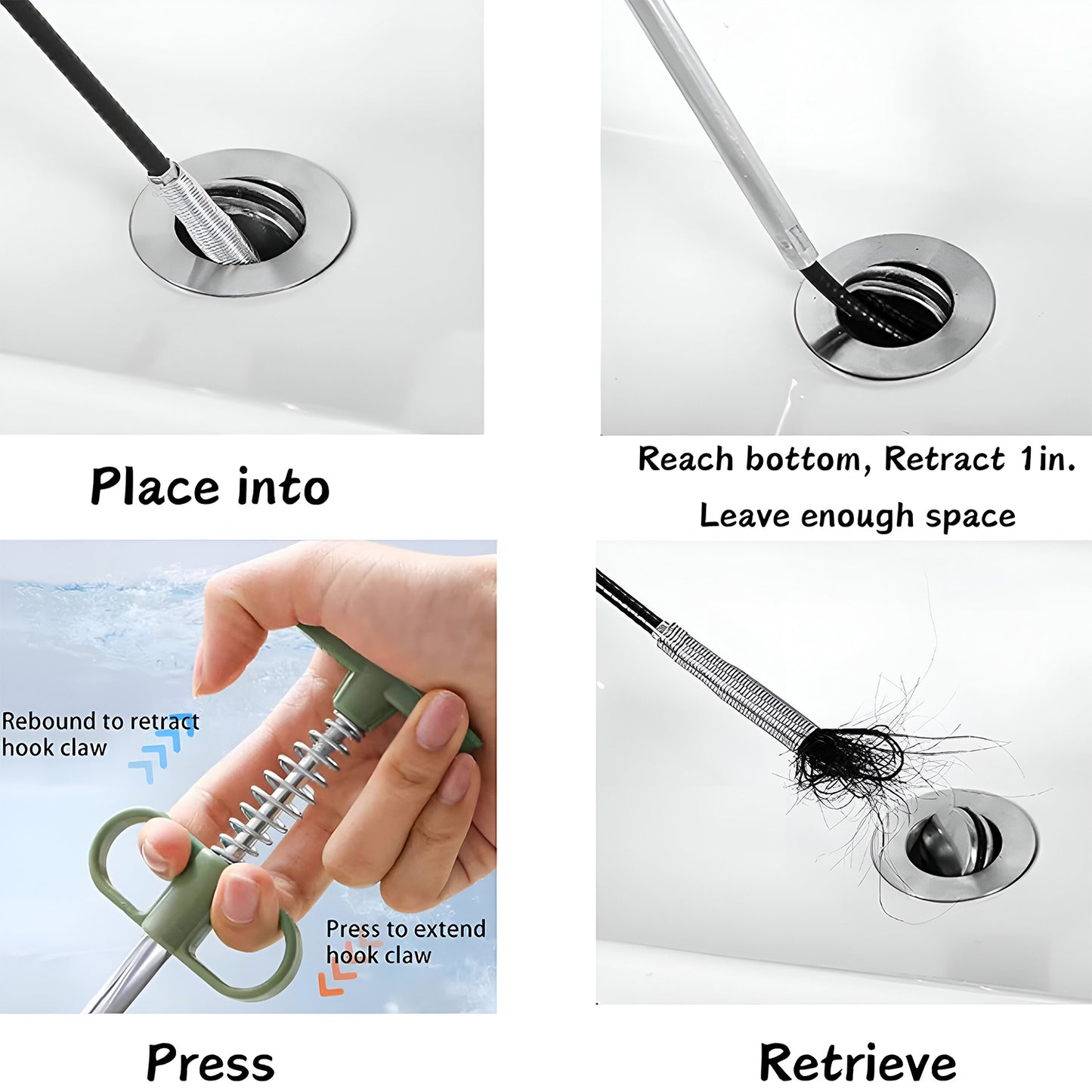 Place into

Reach bottom, Retract 1in.
Leave enough space

Rebound to retract hook claw

Press to extend hook claw

Press

Retrieve