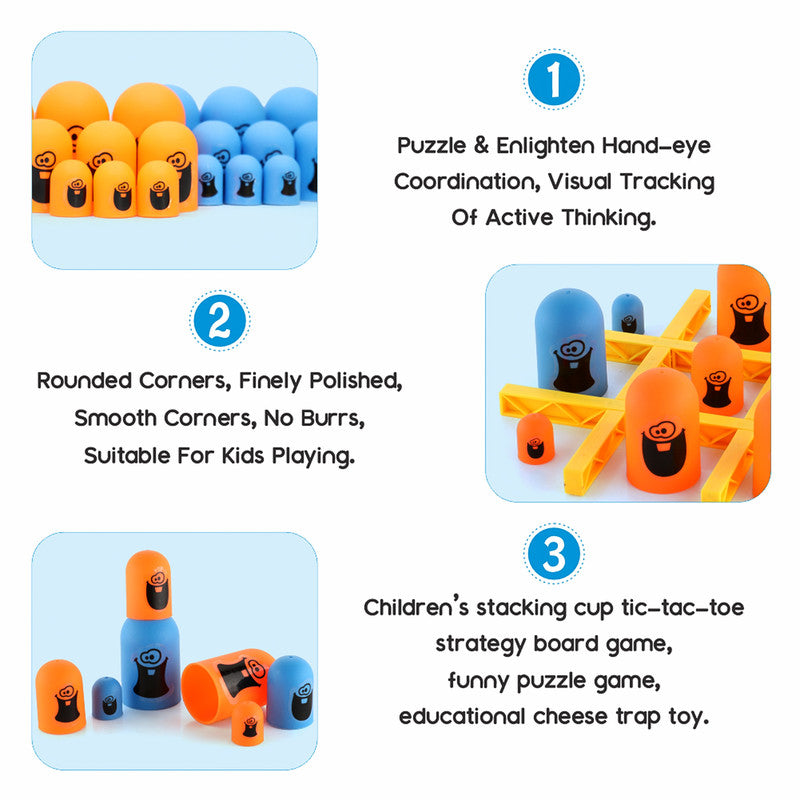 1

Puzzle & Enlighten Hand-eye Coordination, Visual Tracking Of Active Thinking.

2

Rounded Corners, Finely Polished, Smooth Corners, No Burrs, Suitable For Kids Playing.

3

Children's stacking cup tic-tac-toe strategy board game, funny puzzle game, educational cheese trap toy.