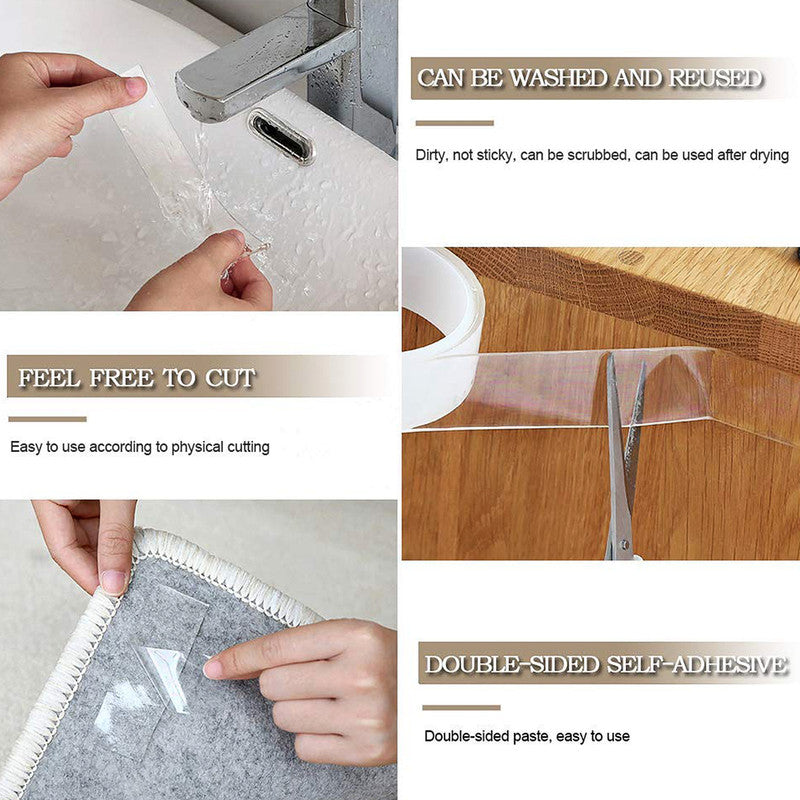 CAN BE WASHED AND REUSED

Dirty, not sticky, can be scrubbed, can be used after drying

FEEL FREE TO CUT

Easy to use according to physical cutting

DOUBLE-SIDED SELF-ADHESIVE

Double-sided paste, easy to use