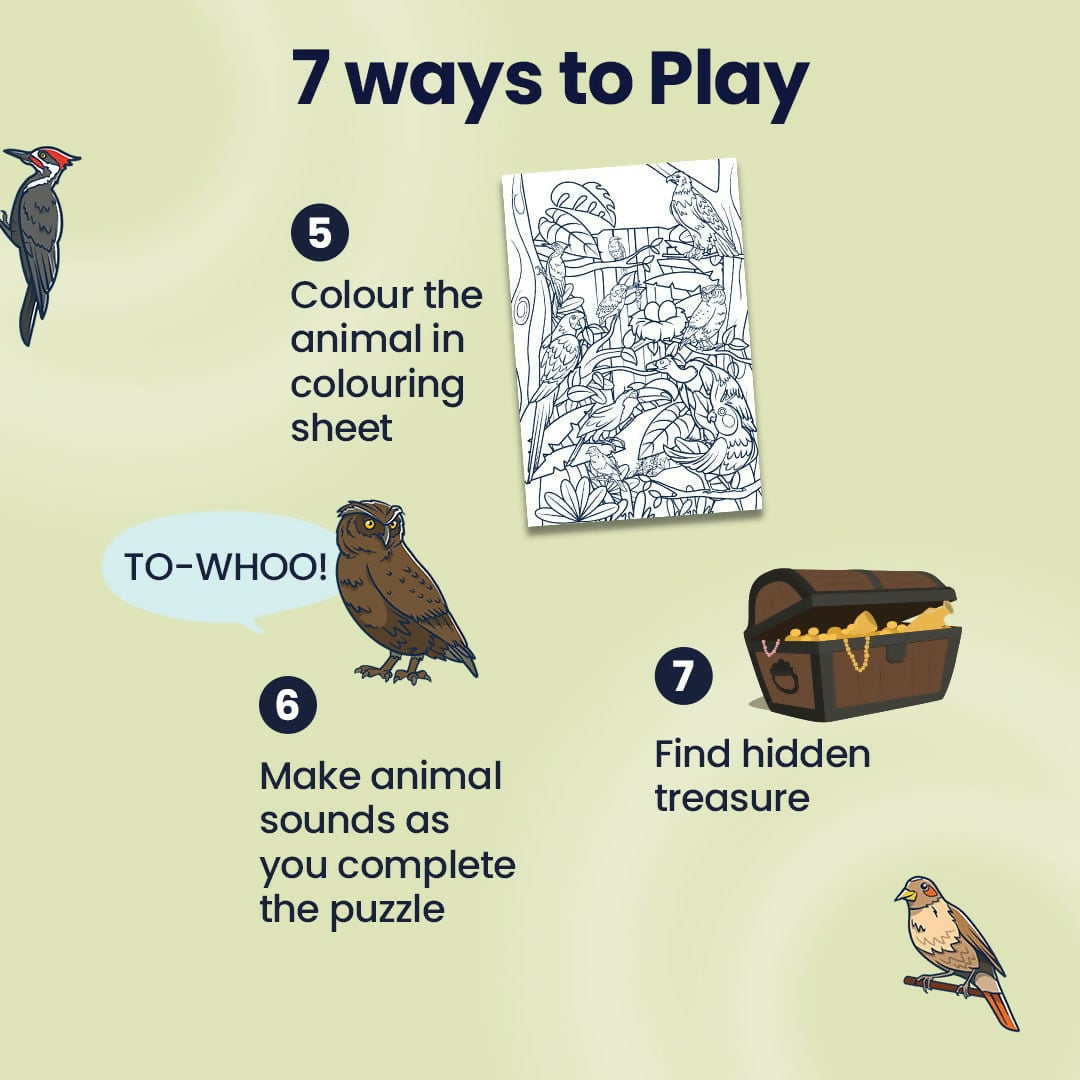 7 ways to Play

5
Colour the animal in colouring sheet

TO-WHOO!

6
Make animal sounds as you complete the puzzle

7
Find hidden treasure