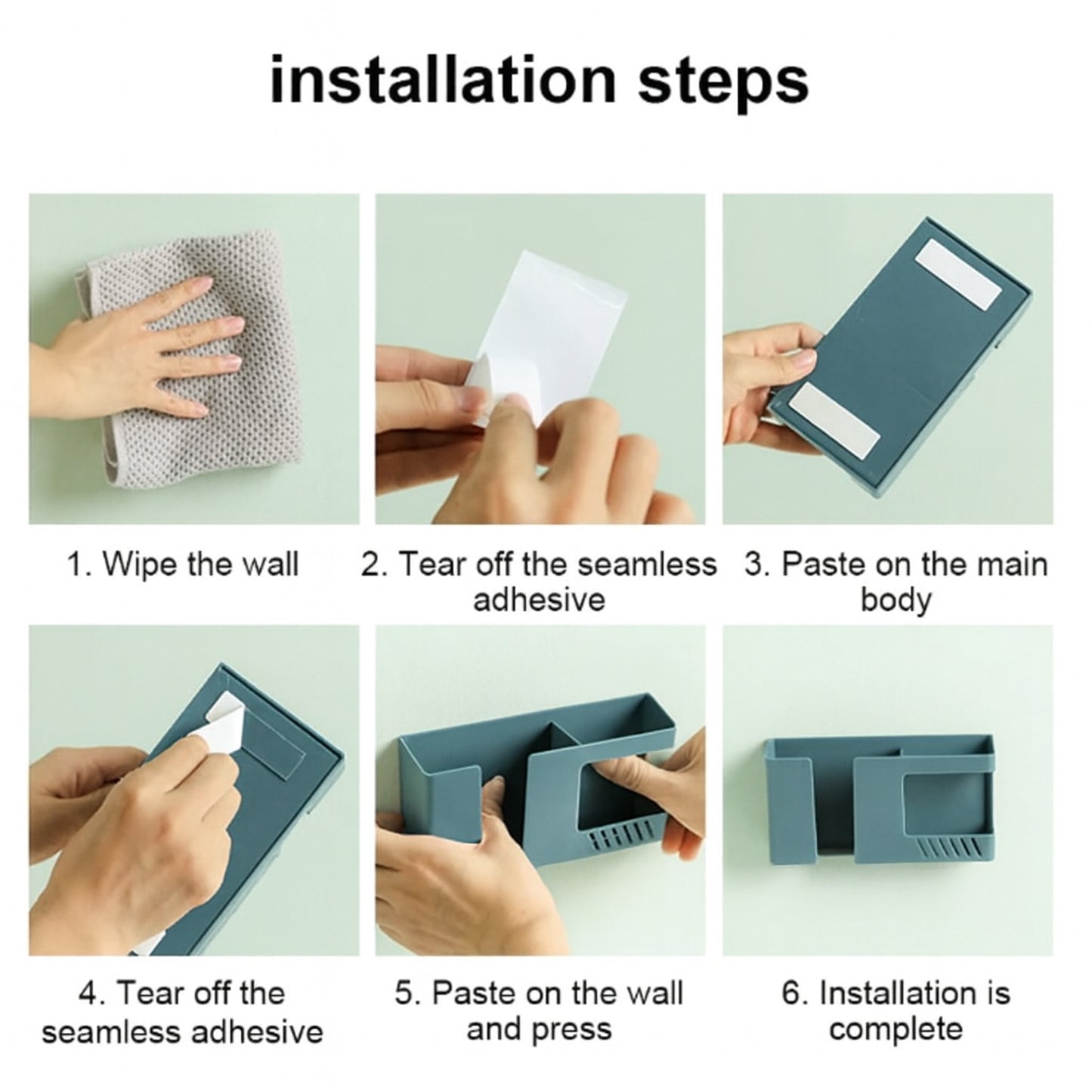 installation steps

1. Wipe the wall

2. Tear off the seamless adhesive

3. Paste on the main body

4. Tear off the seamless adhesive

5. Paste on the wall and press

6. Installation is complete