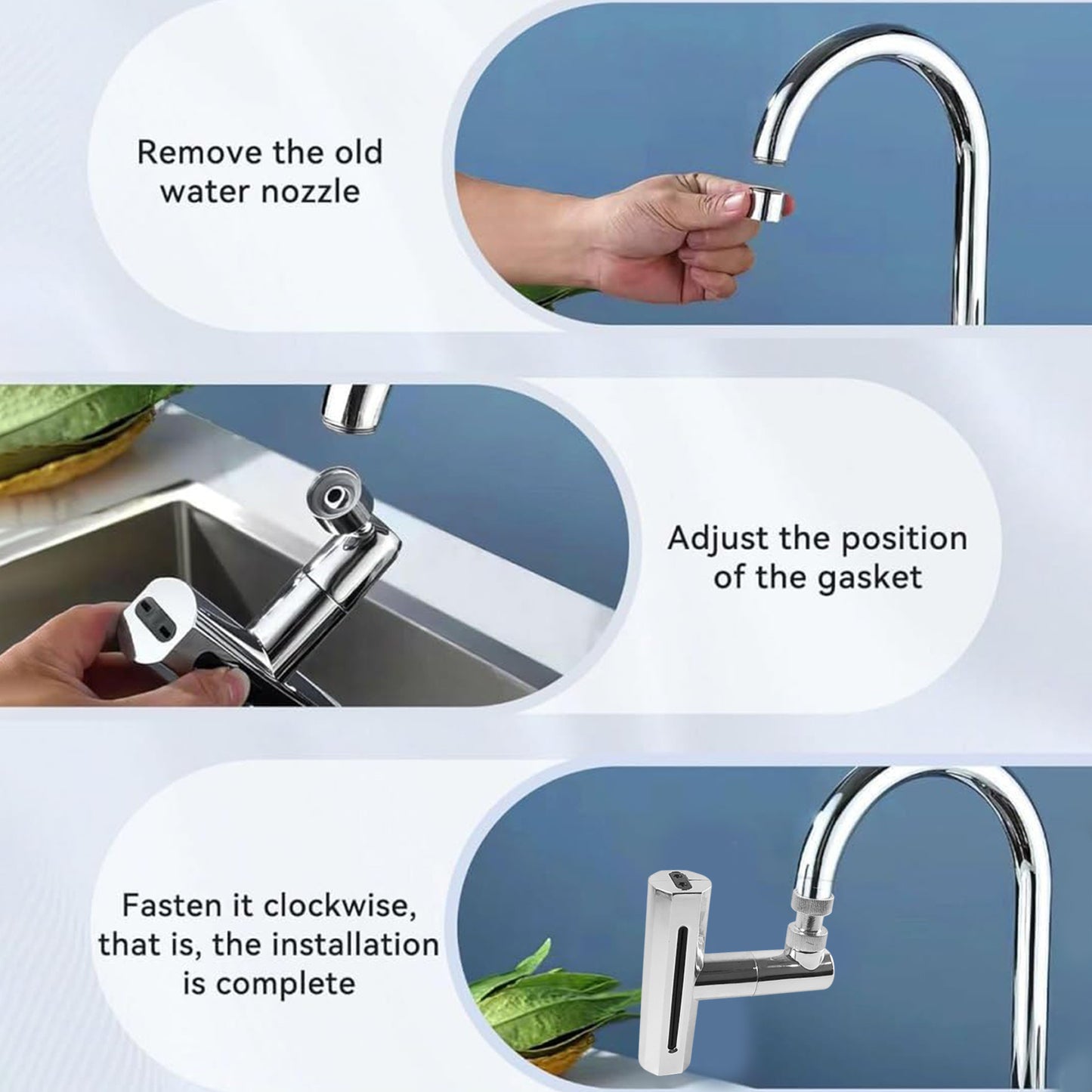 Remove the old water nozzle

Adjust the position of the gasket

Fasten it clockwise, that is, the installation is complete