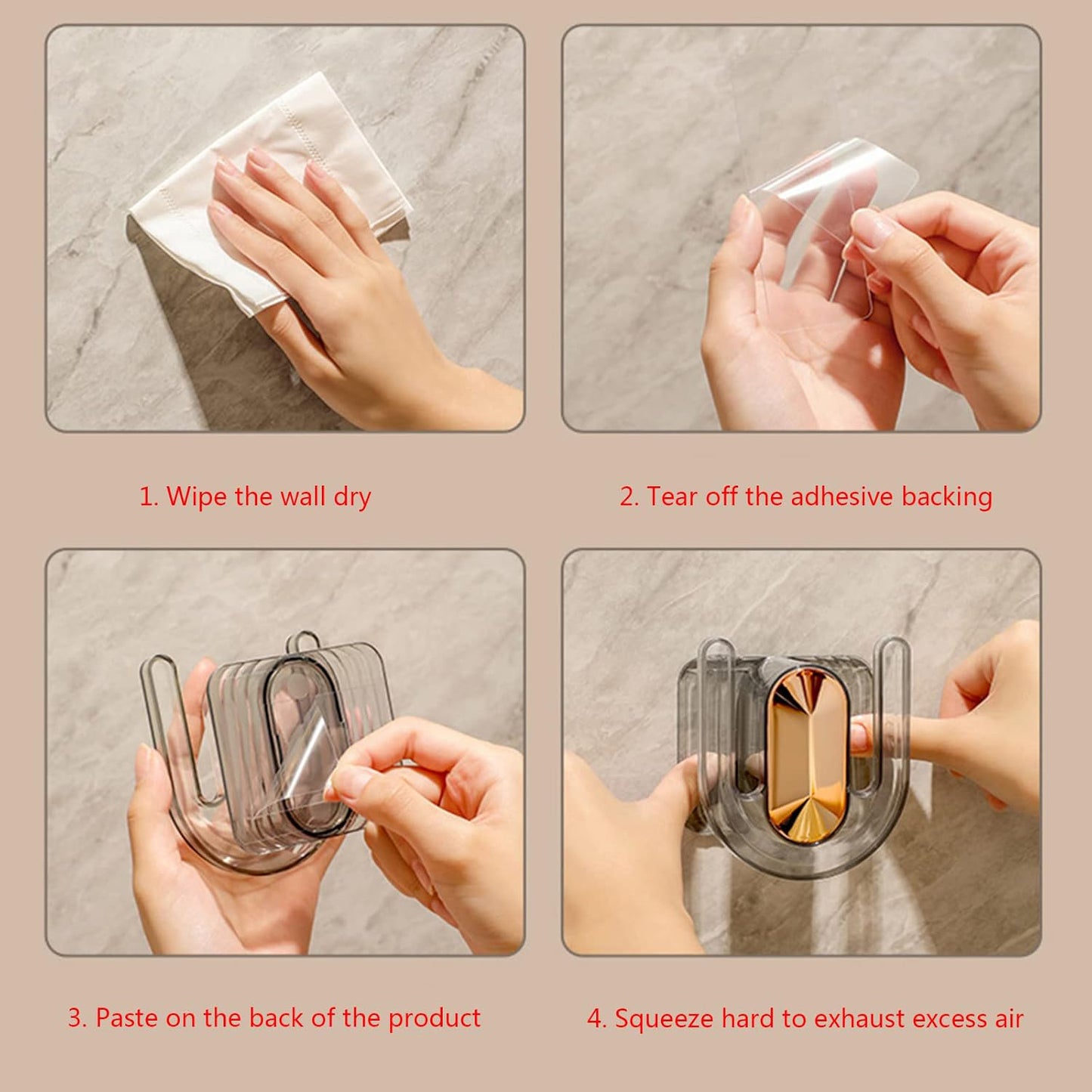 1. Wipe the wall dry

2. Tear off the adhesive backing

3. Paste on the back of the product

4. Squeeze hard to exhaust excess air