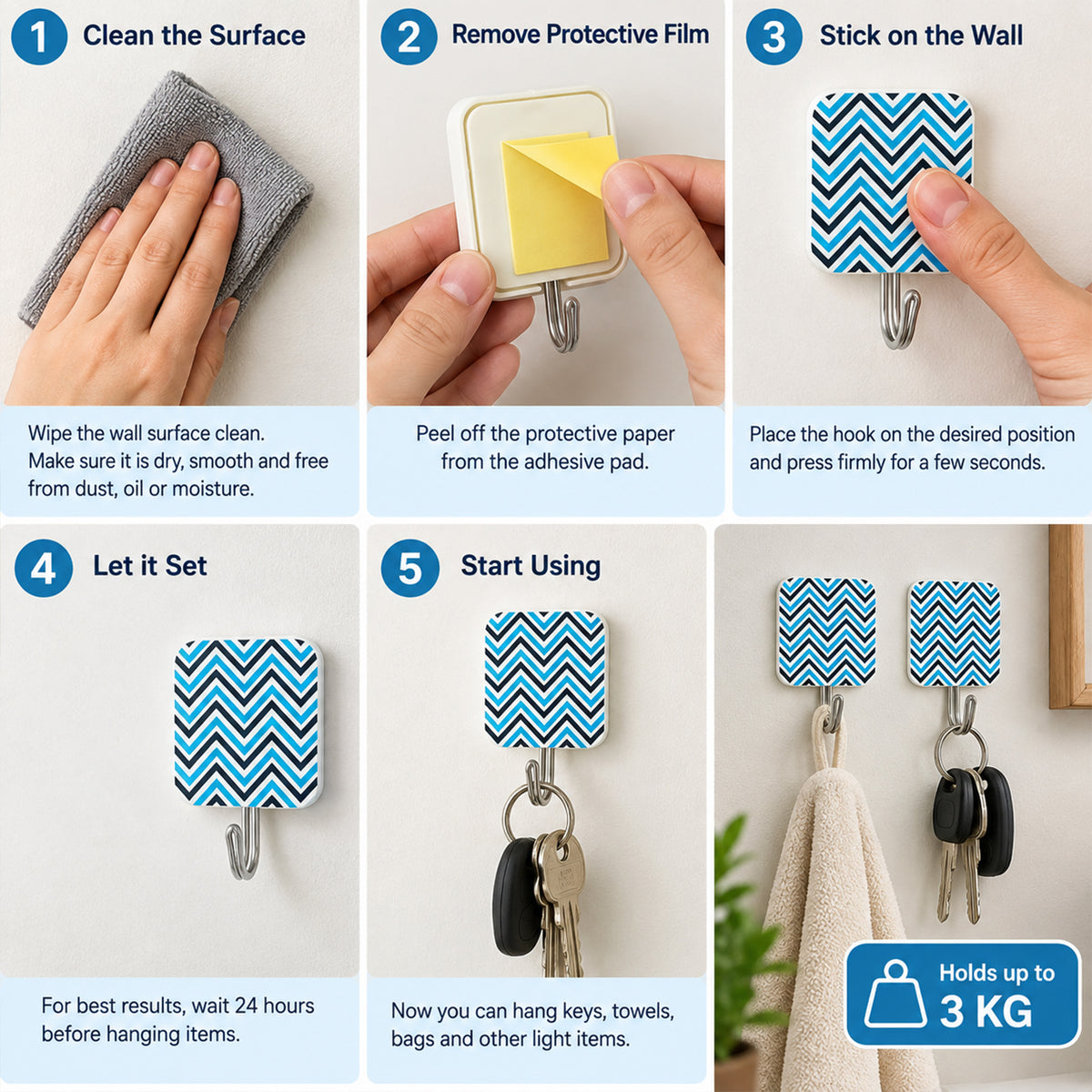 1 Clean the Surface

Wipe the wall surface clean. Make sure it is dry, smooth and free from dust, oil or moisture.

2 Remove Protective Film

Peel off the protective paper from the adhesive pad.

3 Stick on the Wall

Place the hook on the desired position and press firmly for a few seconds.

4 Let it Set

For best results, wait 24 hours before hanging items.

5 Start Using

Now you can hang keys, towels, bags and other light items.

Holds up to 3 KG