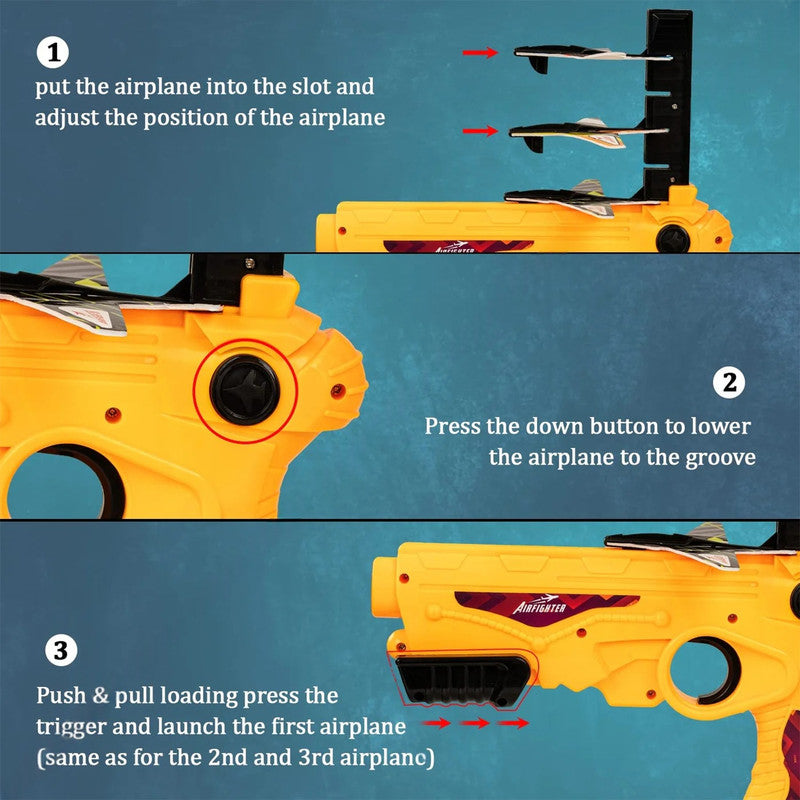 1
put the airplane into the slot and adjust the position of the airplane

AIRFIGHTER

2
Press the down button to lower the airplane to the groove

AIRFIGHTER

3
Push & pull loading press the trigger and launch the first airplane (same as for the 2nd and 3rd airplane)