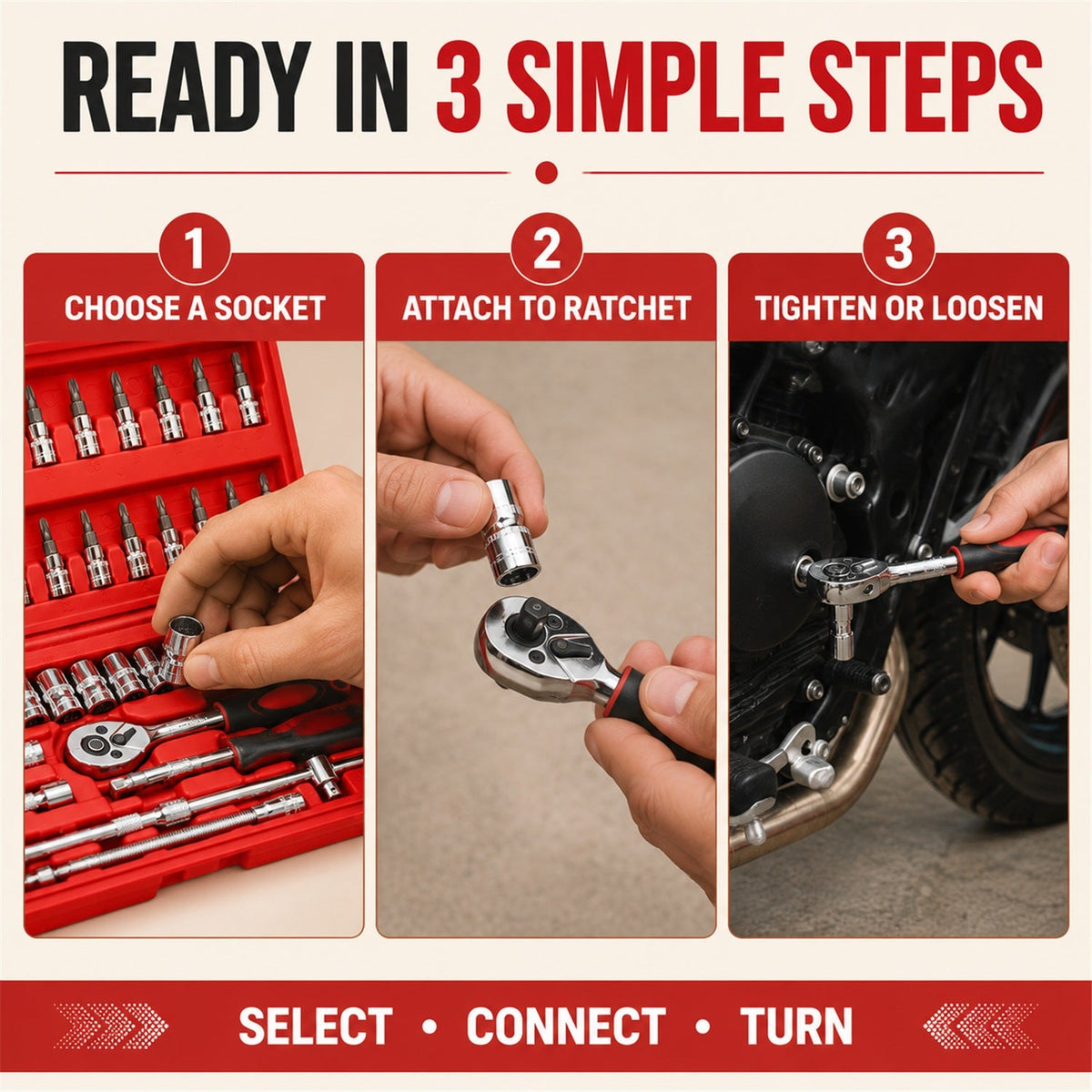 READY IN 3 SIMPLE STEPS

1
CHOOSE A SOCKET

2
ATTACH TO RATCHET

3
TIGHTEN OR LOOSEN

SELECT • CONNECT • TURN