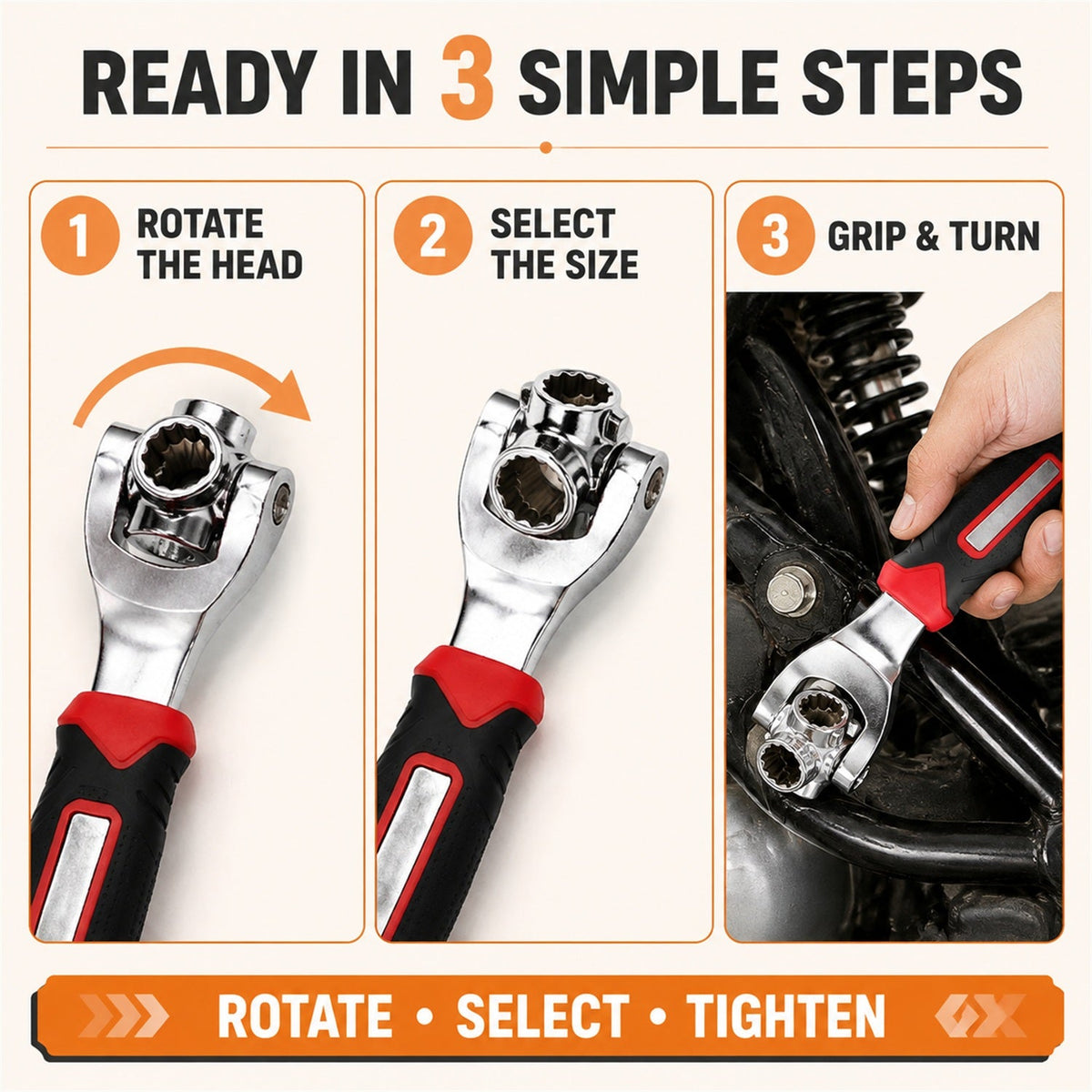 READY IN 3 SIMPLE STEPS

1 ROTATE THE HEAD

2 SELECT THE SIZE

3 GRIP & TURN

ROTATE • SELECT • TIGHTEN