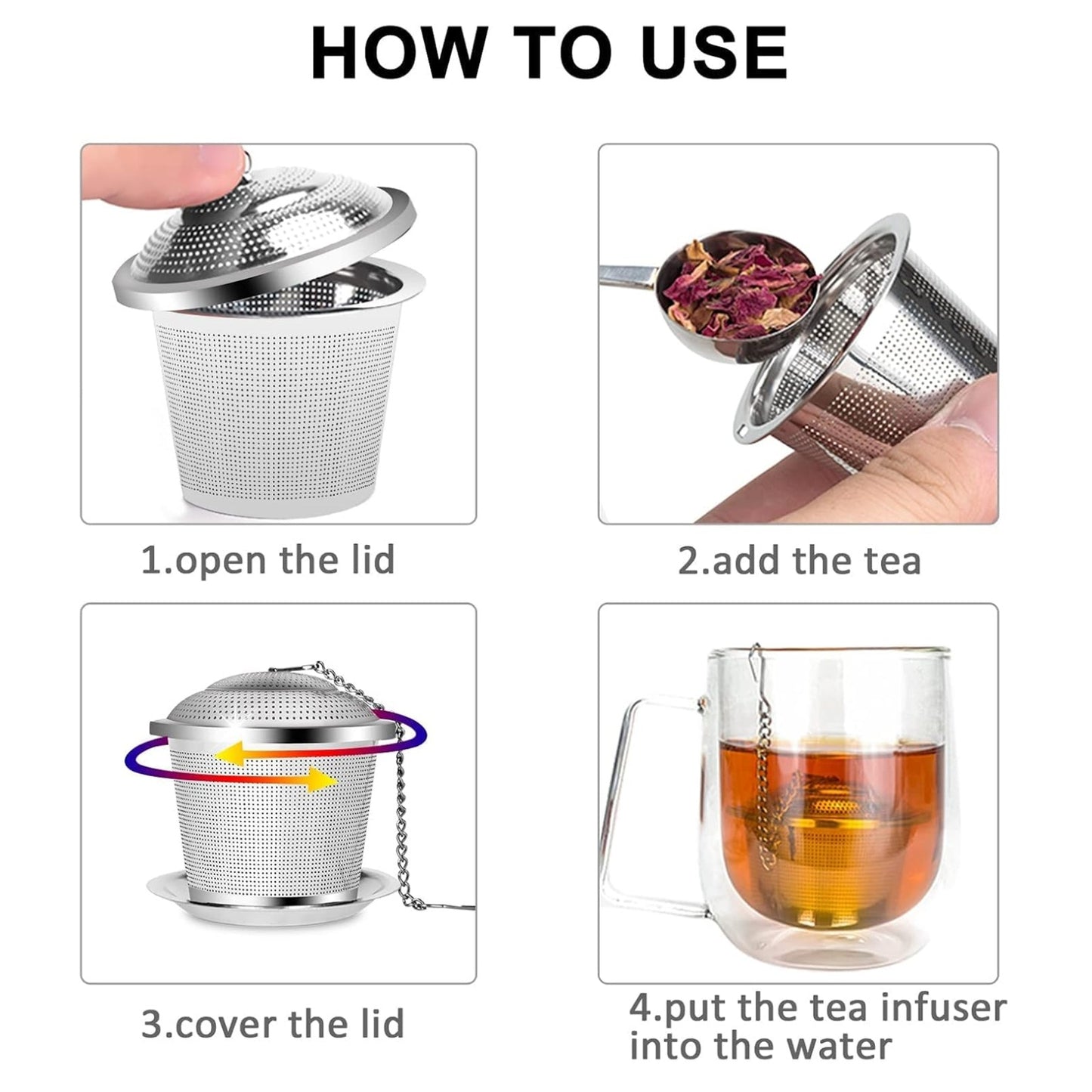 HOW TO USE

1.open the lid

2.add the tea

3.cover the lid

4.put the tea infuser into the water