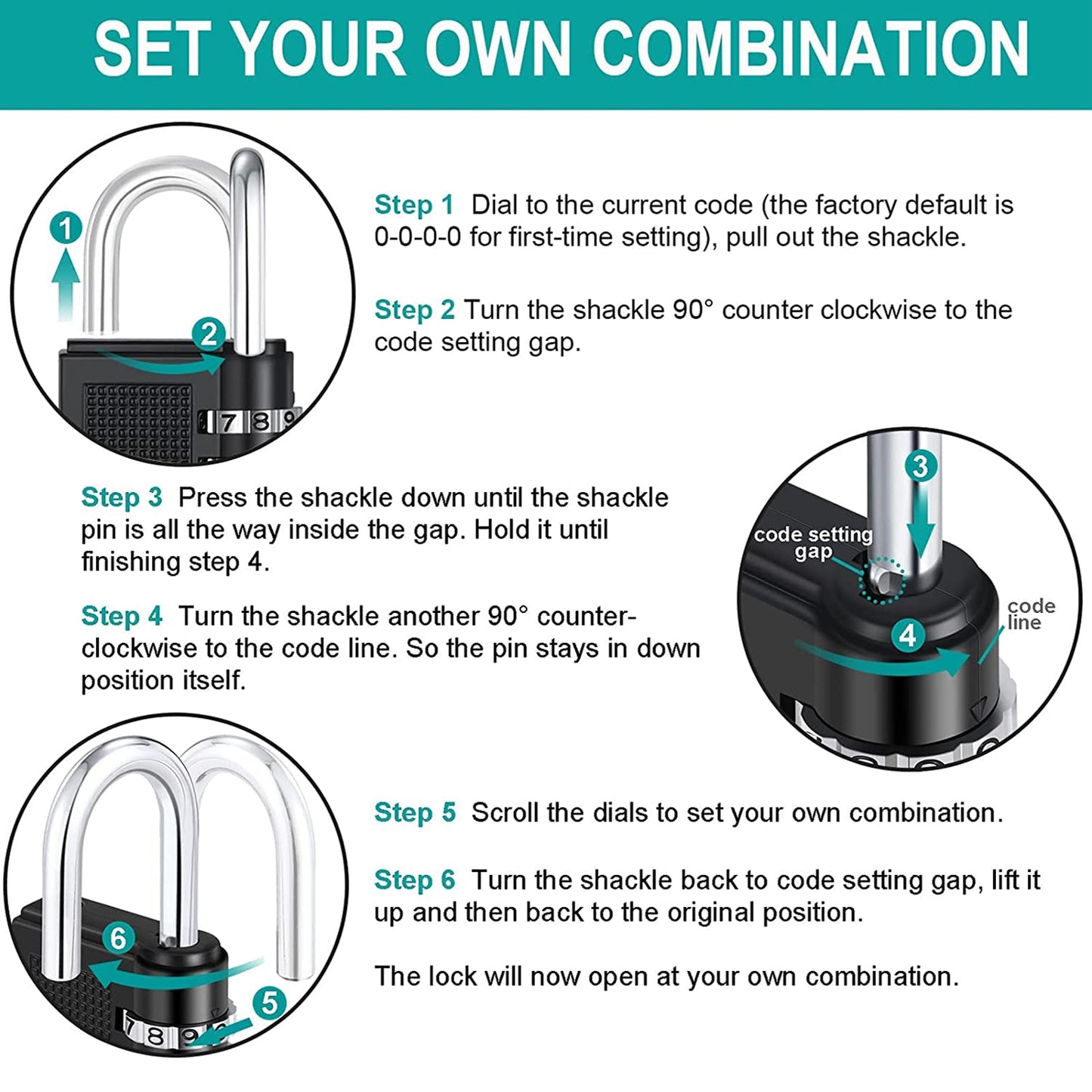 SET YOUR OWN COMBINATION

1

2

7 8 9

Step 1 Dial to the current code (the factory default is 0-0-0-0 for first-time setting), pull out the shackle.

Step 2 Turn the shackle 90° counter clockwise to the code setting gap.

Step 3 Press the shackle down until the shackle pin is all the way inside the gap. Hold it until finishing step 4.

Step 4 Turn the shackle another 90° counter-clockwise to the code line. So the pin stays in down position itself.

3

code setting gap

4

code line

6

5

7 8 9

Step 5 Scroll the dials to set your own combination.

Step 6 Turn the shackle back to code setting gap, lift it up and then back to the original position.

The lock will now open at your own combination.