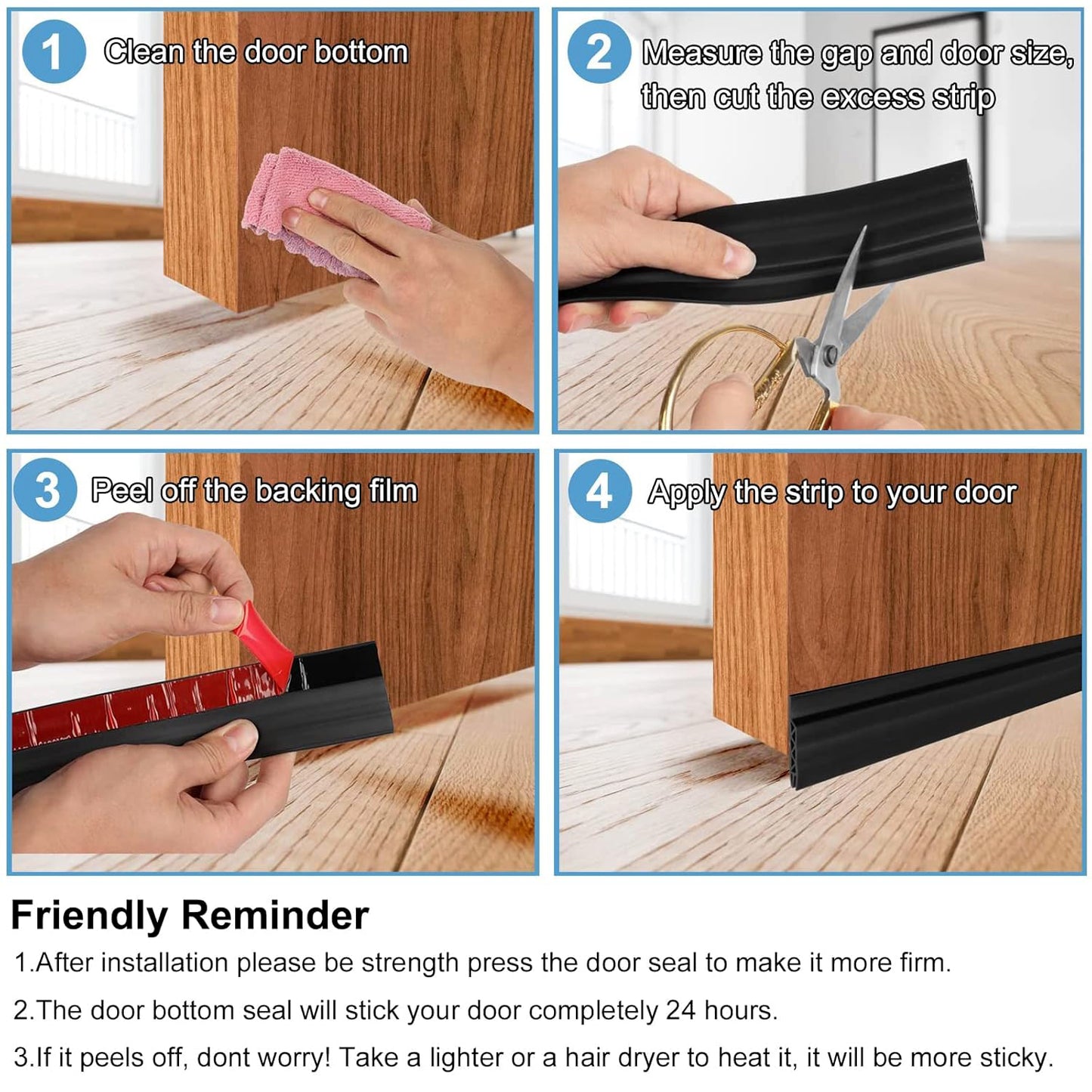 1 Clean the door bottom

2 Measure the gap and door size, then cut the excess strip

3 Peel off the backing film

4 Apply the strip to your door

Friendly Reminder

1.After installation please be strength press the door seal to make it more firm.

2.The door bottom seal will stick your door completely 24 hours.

3.If it peels off, dont worry! Take a lighter or a hair dryer to heat it, it will be more sticky.