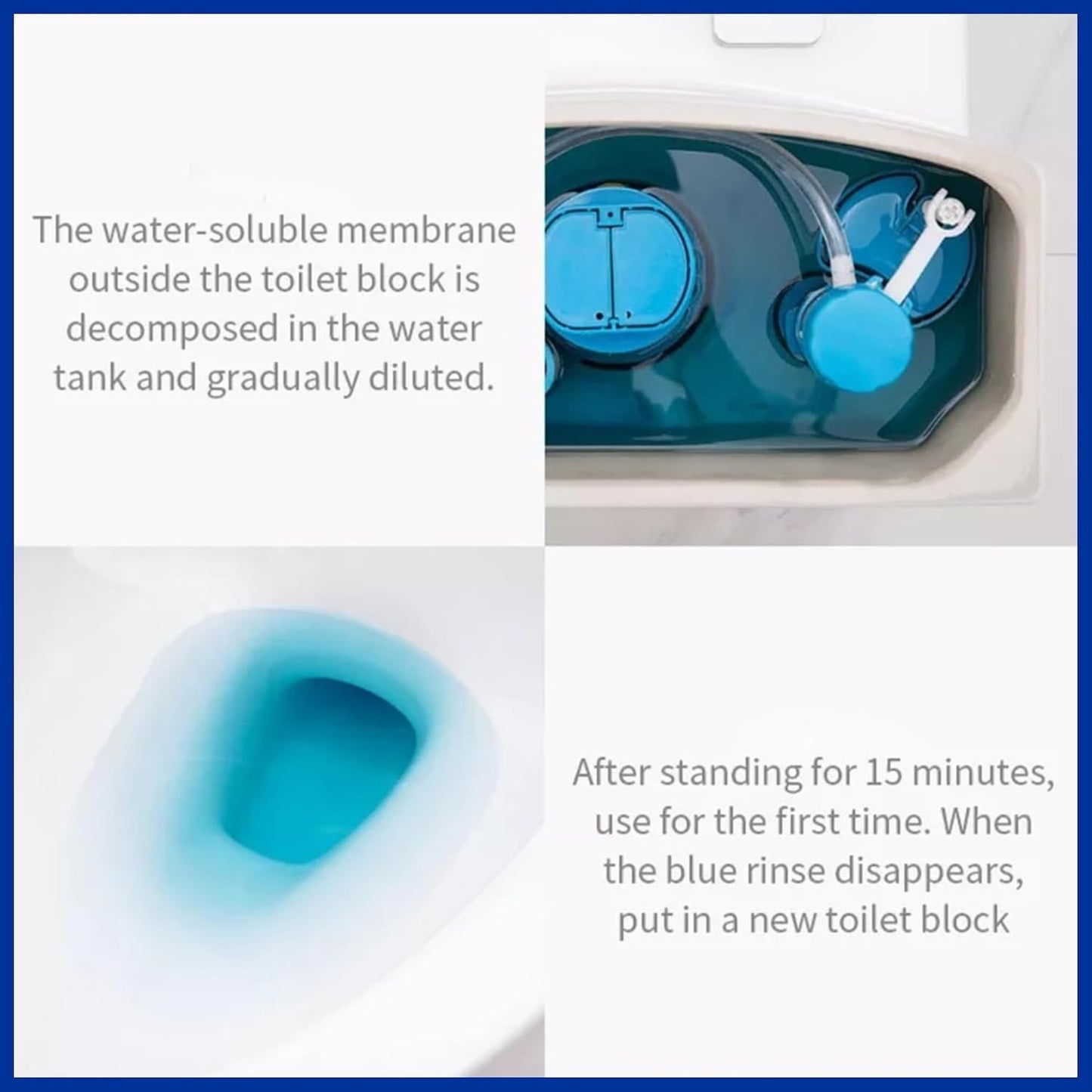 The water-soluble membrane outside the toilet block is decomposed in the water tank and gradually diluted.

After standing for 15 minutes, use for the first time. When the blue rinse disappears, put in a new toilet block