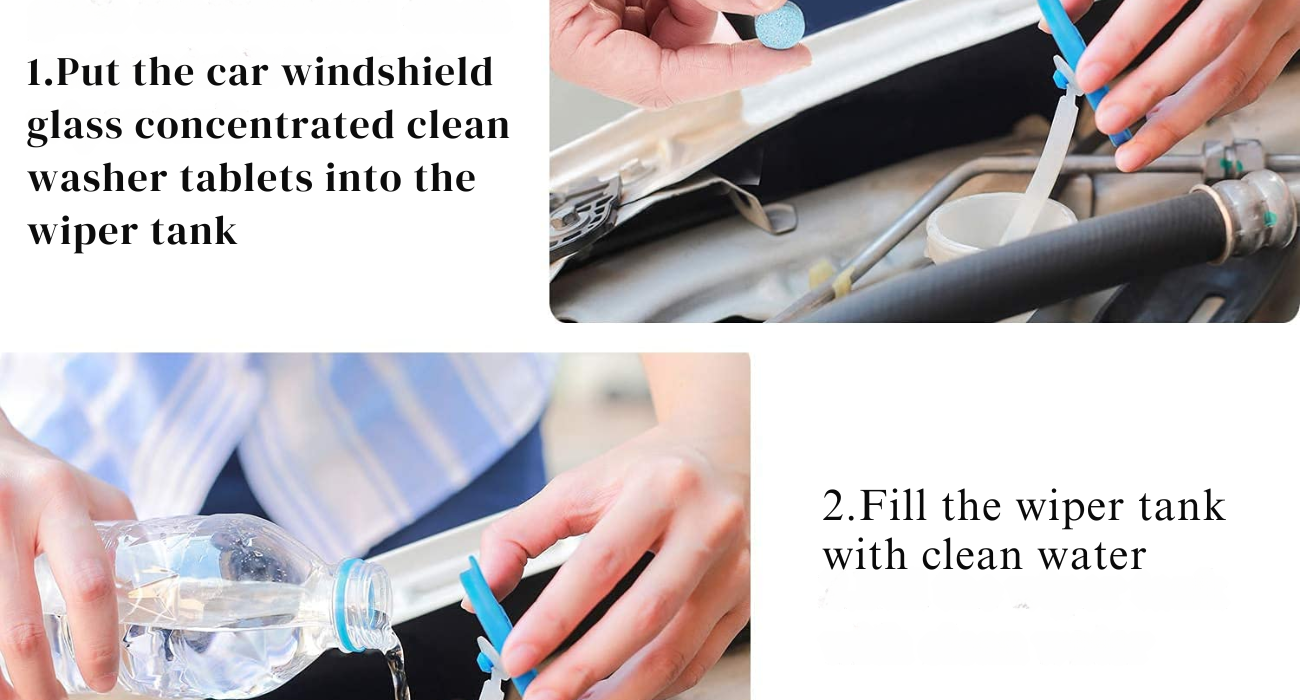 1.Put the car windshield glass concentrated clean washer tablets into the wiper tank

2.Fill the wiper tank with clean water