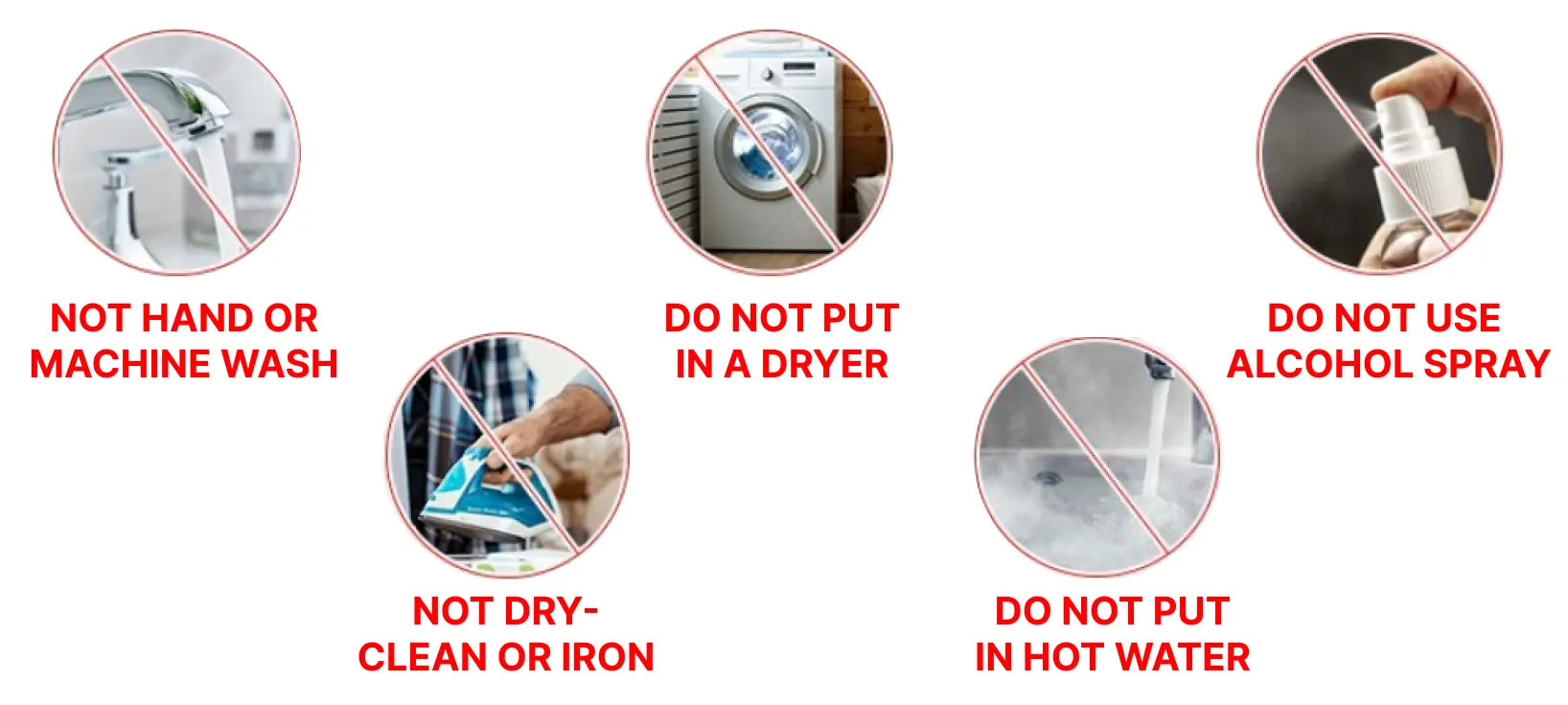 NOT HAND OR MACHINE WASH

NOT DRY-CLEAN OR IRON

DO NOT PUT IN A DRYER

DO NOT PUT IN HOT WATER

DO NOT USE ALCOHOL SPRAY