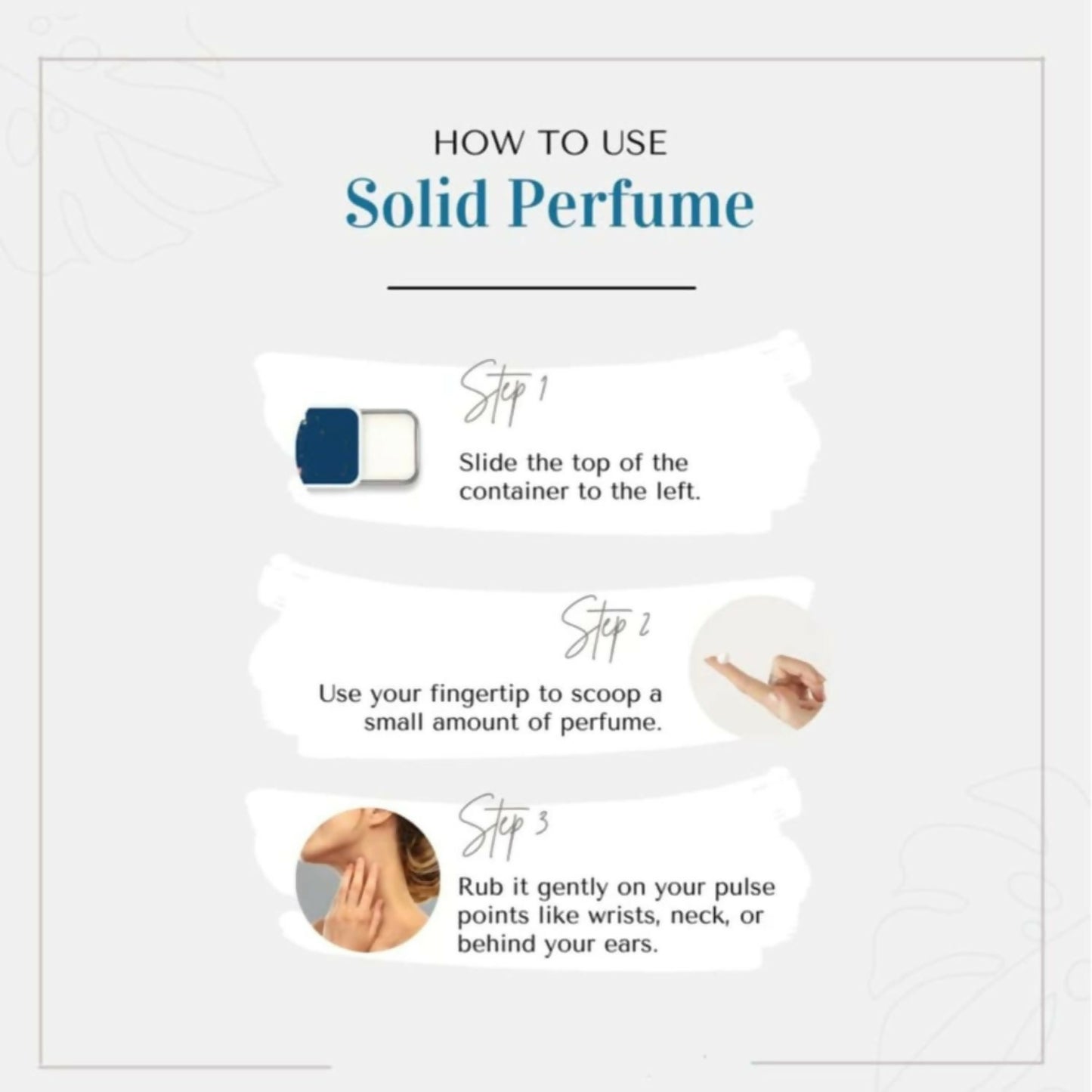 HOW TO USE
Solid Perfume

Step 1
Slide the top of the container to the left.

Step 2
Use your fingertip to scoop a small amount of perfume.

Step 3
Rub it gently on your pulse points like wrists, neck, or behind your ears.