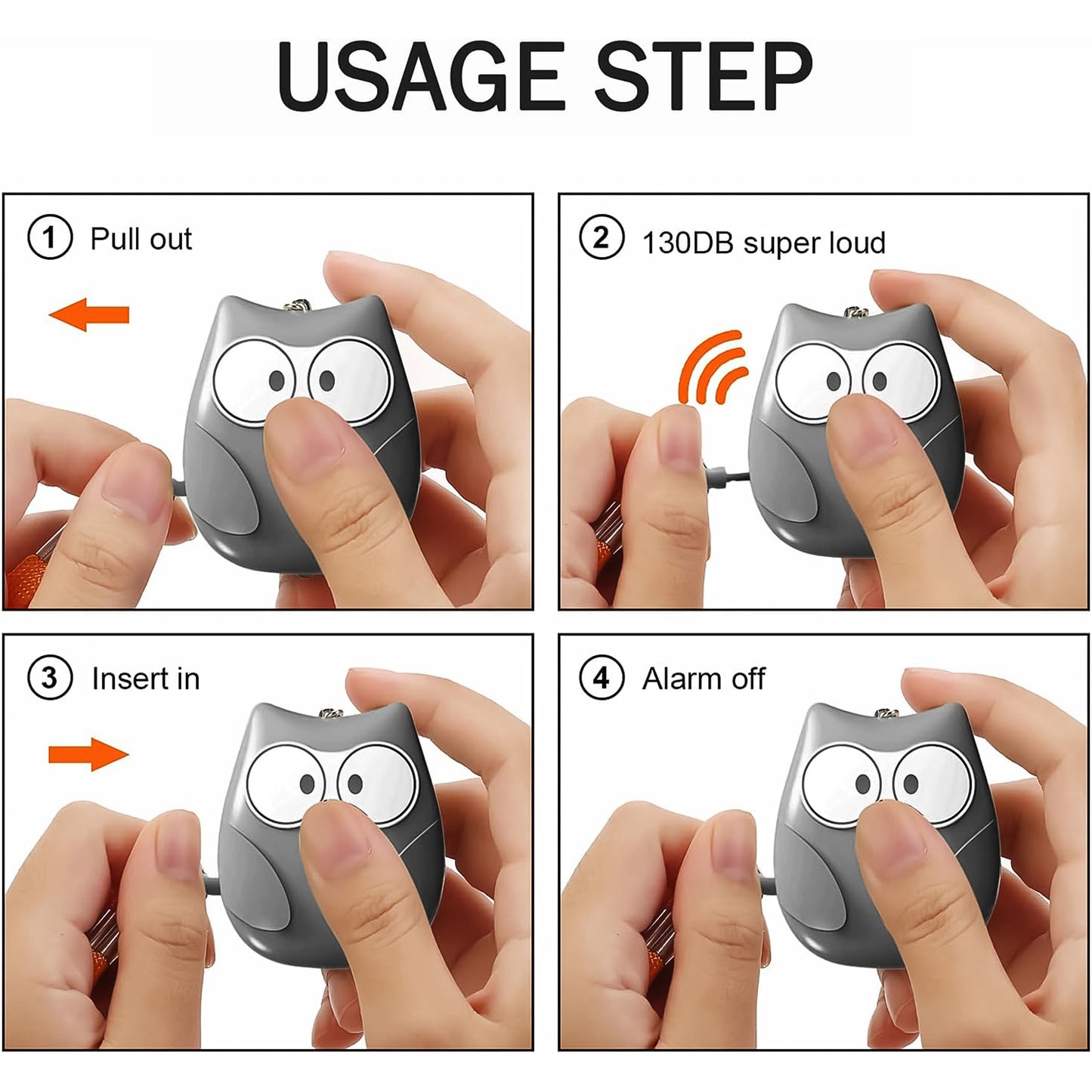 USAGE STEP

1 Pull out

2 130DB super loud

3 Insert in

4 Alarm off