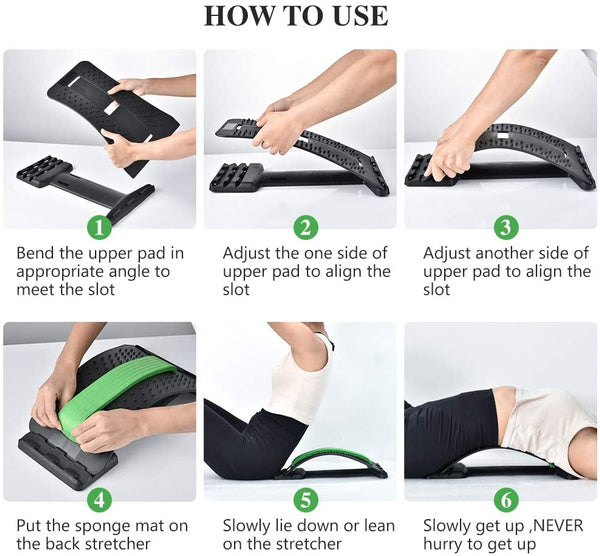 HOW TO USE

1
Bend the upper pad in appropriate angle to meet the slot

2
Adjust the one side of upper pad to align the slot

3
Adjust another side of upper pad to align the slot

4
Put the sponge mat on the back stretcher

5
Slowly lie down or lean on the stretcher

6
Slowly get up ,NEVER hurry to get up