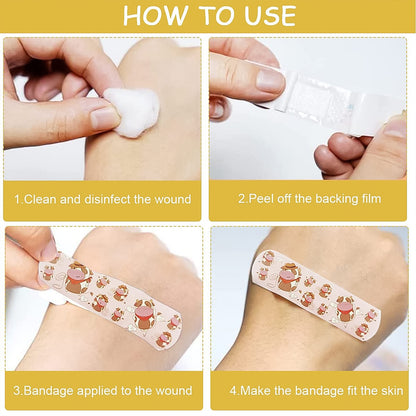 HOW TO USE

1.Clean and disinfect the wound

2.Peel off the backing film

3.Bandage applied to the wound

4.Make the bandage fit the skin