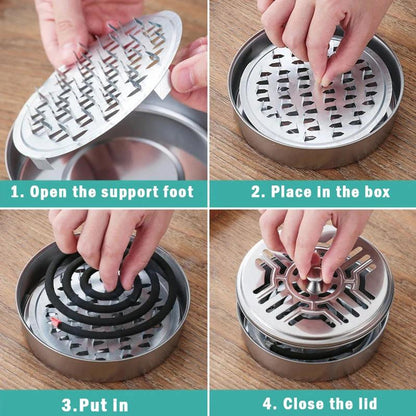 1. Open the support foot

2. Place in the box

3.Put in

4. Close the lid