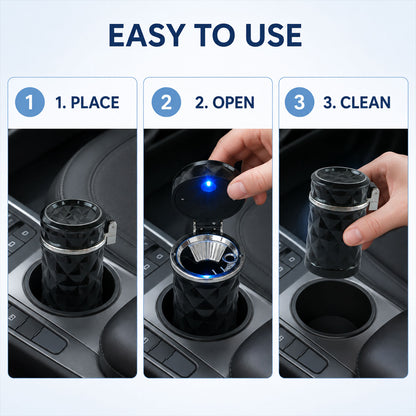 EASY TO USE

1 1. PLACE

2 2. OPEN

3 3. CLEAN