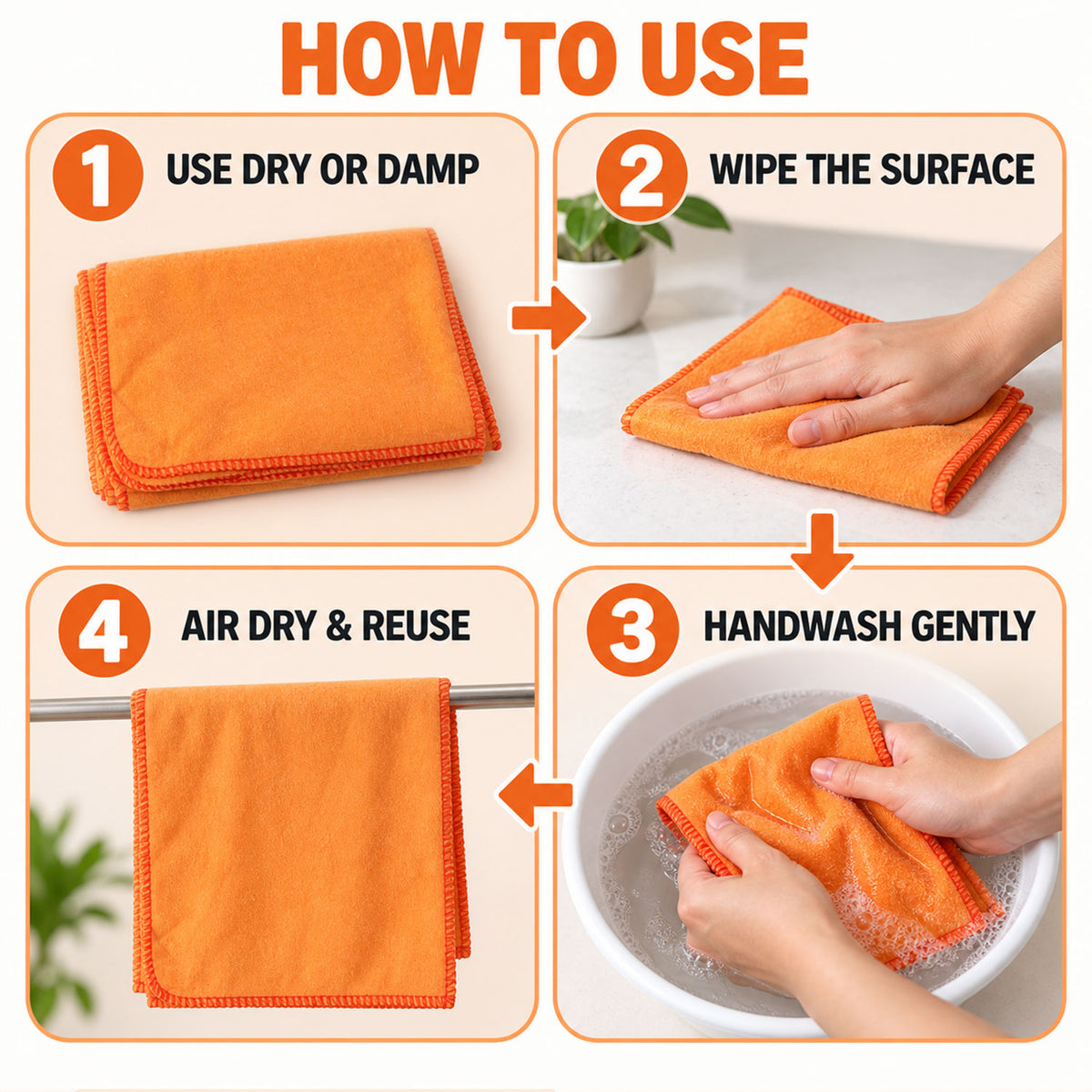 HOW TO USE

1 USE DRY OR DAMP

2 WIPE THE SURFACE

3 HANDWASH GENTLY

4 AIR DRY & REUSE